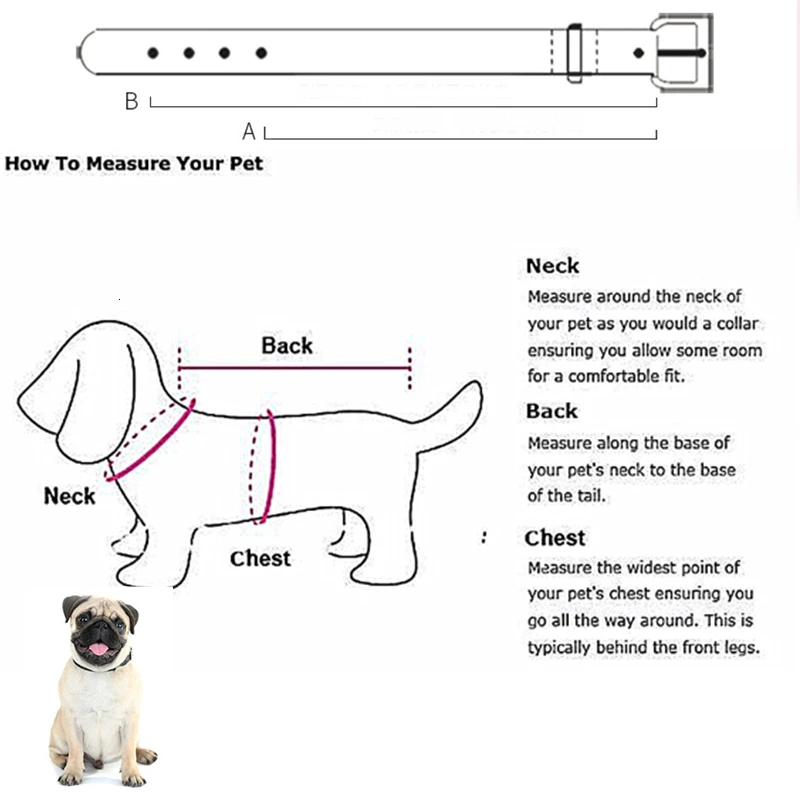 B

A

How To Measure Your Pet

Back

Neck

Chest

Neck
Measure around the neck of your pet as you would a collar ensuring you allow some room for a comfortable fit.

Back
Measure along the base of your pet's neck to the base of the tail.

Chest
Measure the widest point of your pet's chest ensuring you go all the way around. This is typically behind the front legs.