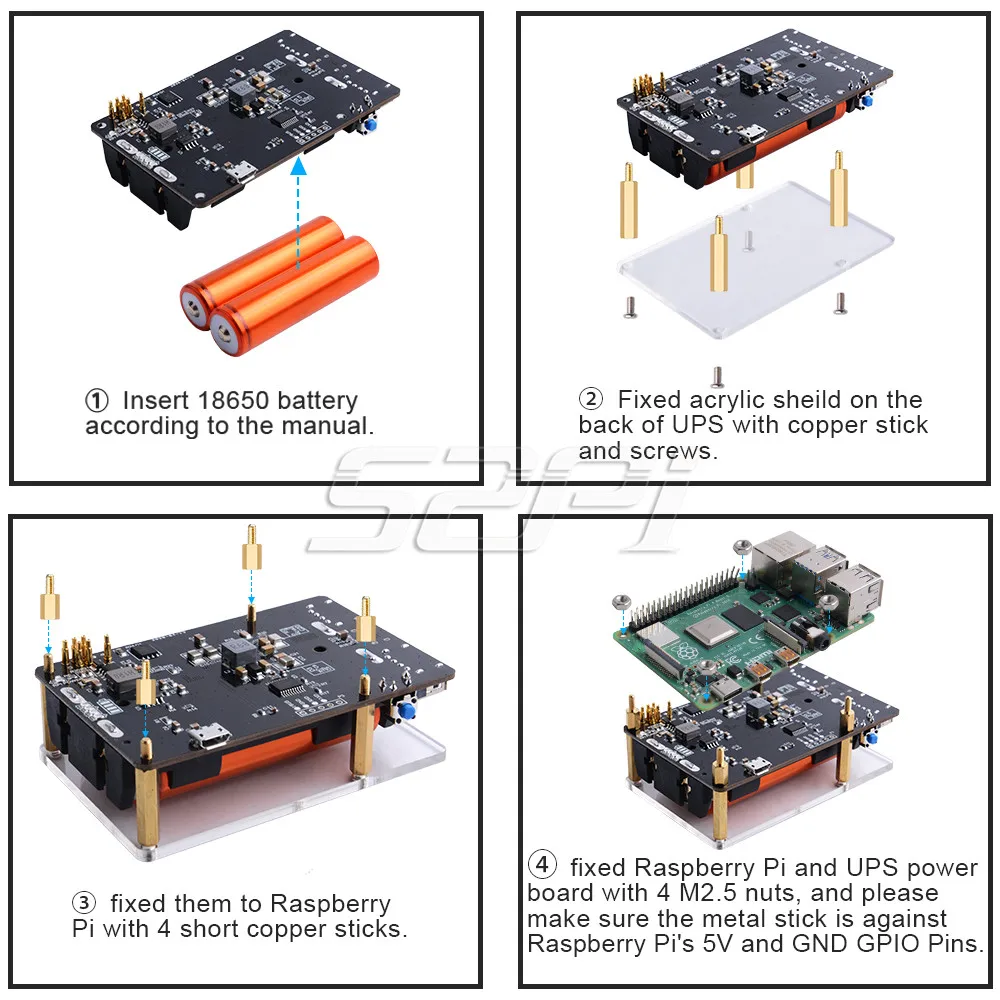 ① Insert 18650 battery according to the manual.

② Fixed acrylic sheild on the back of UPS with copper stick and screws.

52Pi

③ fixed them to Raspberry Pi with 4 short copper sticks.

④ fixed Raspberry Pi and UPS power board with 4 M2.5 nuts, and please make sure the metal stick is against Raspberry Pi's 5V and GND GPIO Pins.