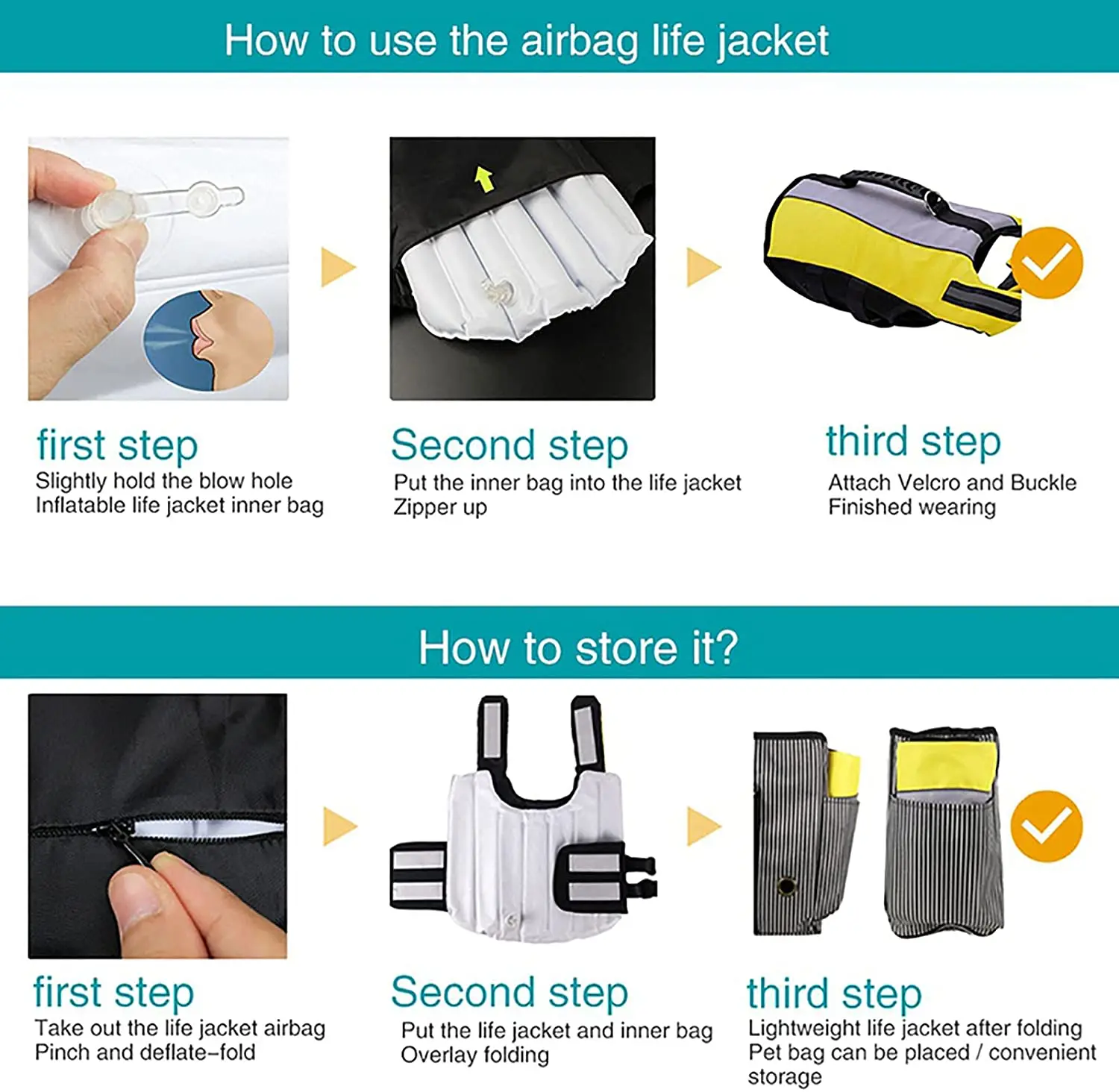 How to use the airbag life jacket

first step
Slightly hold the blow hole
Inflatable life jacket inner bag

Second step
Put the inner bag into the life jacket
Zipper up

third step
Attach Velcro and Buckle
Finished wearing

How to store it?

first step
Take out the life jacket airbag
Pinch and deflate-fold

Second step
Put the life jacket and inner bag
Overlay folding

third step
Lightweight life jacket after folding
Pet bag can be placed / convenient storage