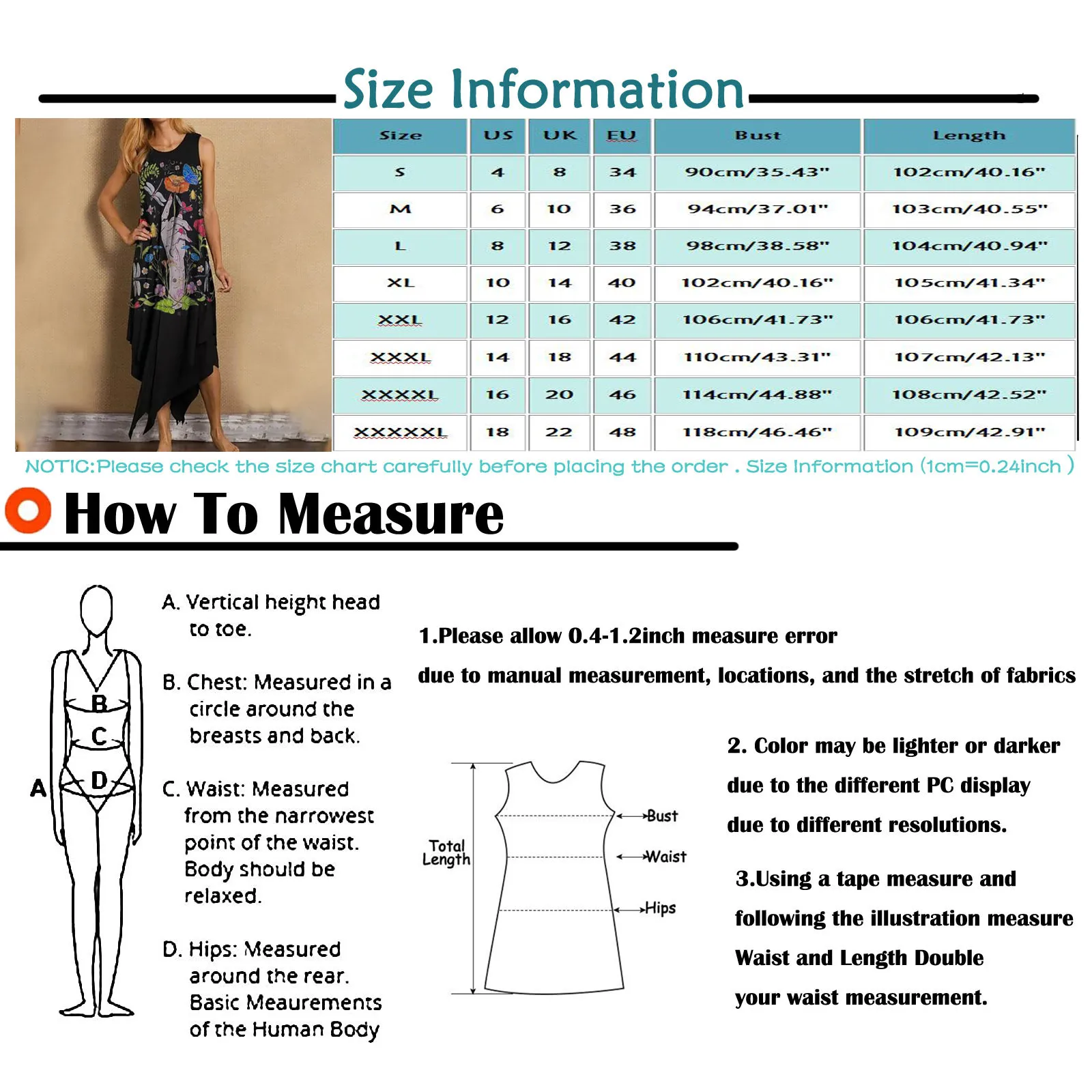 Size Information

| Size | US | UK | EU | Bust | Length |
|---|---|---|---|---|---|
| S | 4 | 8 | 34 | 90cm/35.43" | 102cm/40.16" |
| M | 6 | 10 | 36 | 94cm/37.01" | 103cm/40.55" |
| L | 8 | 12 | 38 | 98cm/38.58" | 104cm/40.94" |
| XL | 10 | 14 | 40 | 102cm/40.16" | 105cm/41.34" |
| XXL | 12 | 16 | 42 | 106cm/41.73" | 106cm/41.73" |
| XXXL | 14 | 18 | 44 | 110cm/43.31" | 107cm/42.13" |
| XXXXL | 16 | 20 | 46 | 114cm/44.88" | 108cm/42.52" |
| XXXXXL | 18 | 22 | 48 | 118cm/46.46" | 109cm/42.91" |

NOTIC:Please check the size chart carefully before placing the order . Size Information (1cm=0.24inch )

How To Measure

A
B
C
D

A. Vertical height head to toe.

B. Chest: Measured in a circle around the breasts and back.

C. Waist: Measured from the narrowest point of the waist. Body should be relaxed.

D. Hips: Measured around the rear. Basic Meaurements of the Human Body

1.Please allow 0.4-1.2inch measure error

due to manual measurement, locations, and the stretch of fabrics

Total Length
Bust
Waist
Hips

2. Color may be lighter or darker

due to the different PC display

due to different resolutions.

3.Using a tape measure and

following the illustration measure

Waist and Length Double

your waist measurement.