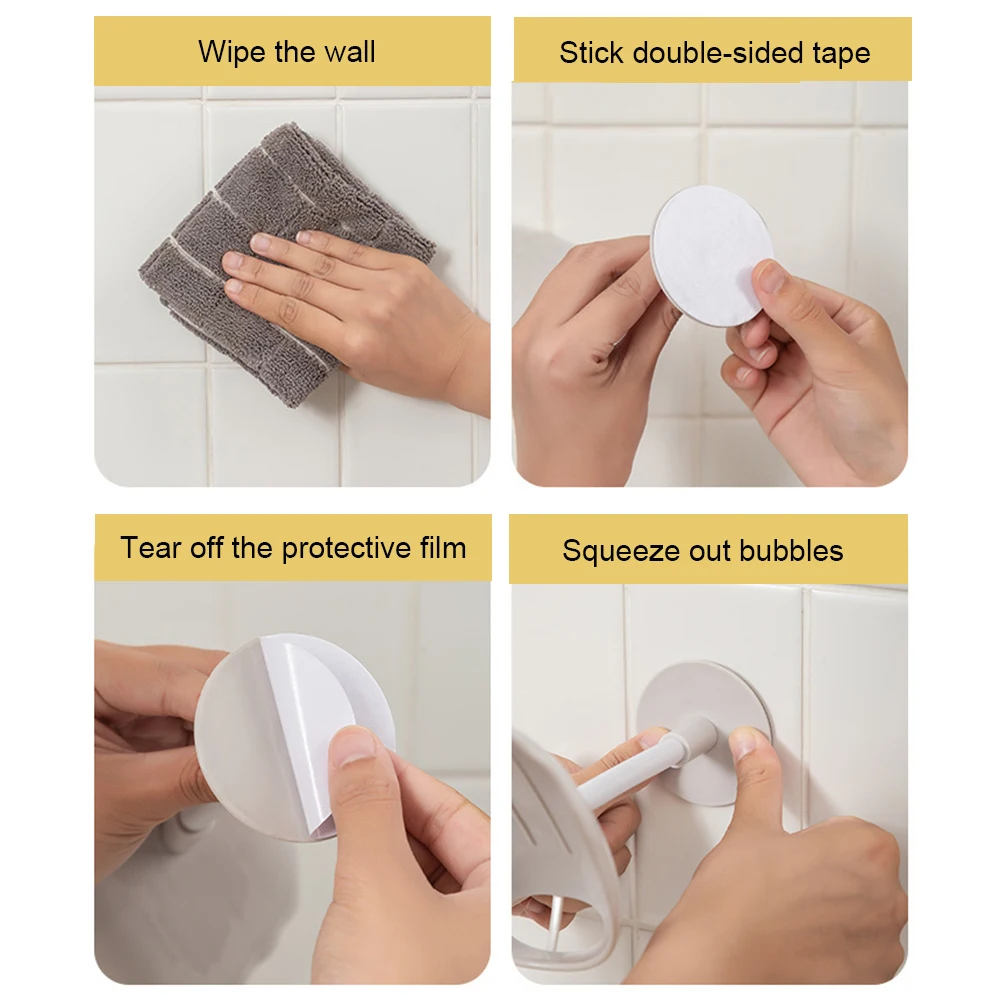 Wipe the wall

Stick double-sided tape

Tear off the protective film

Squeeze out bubbles