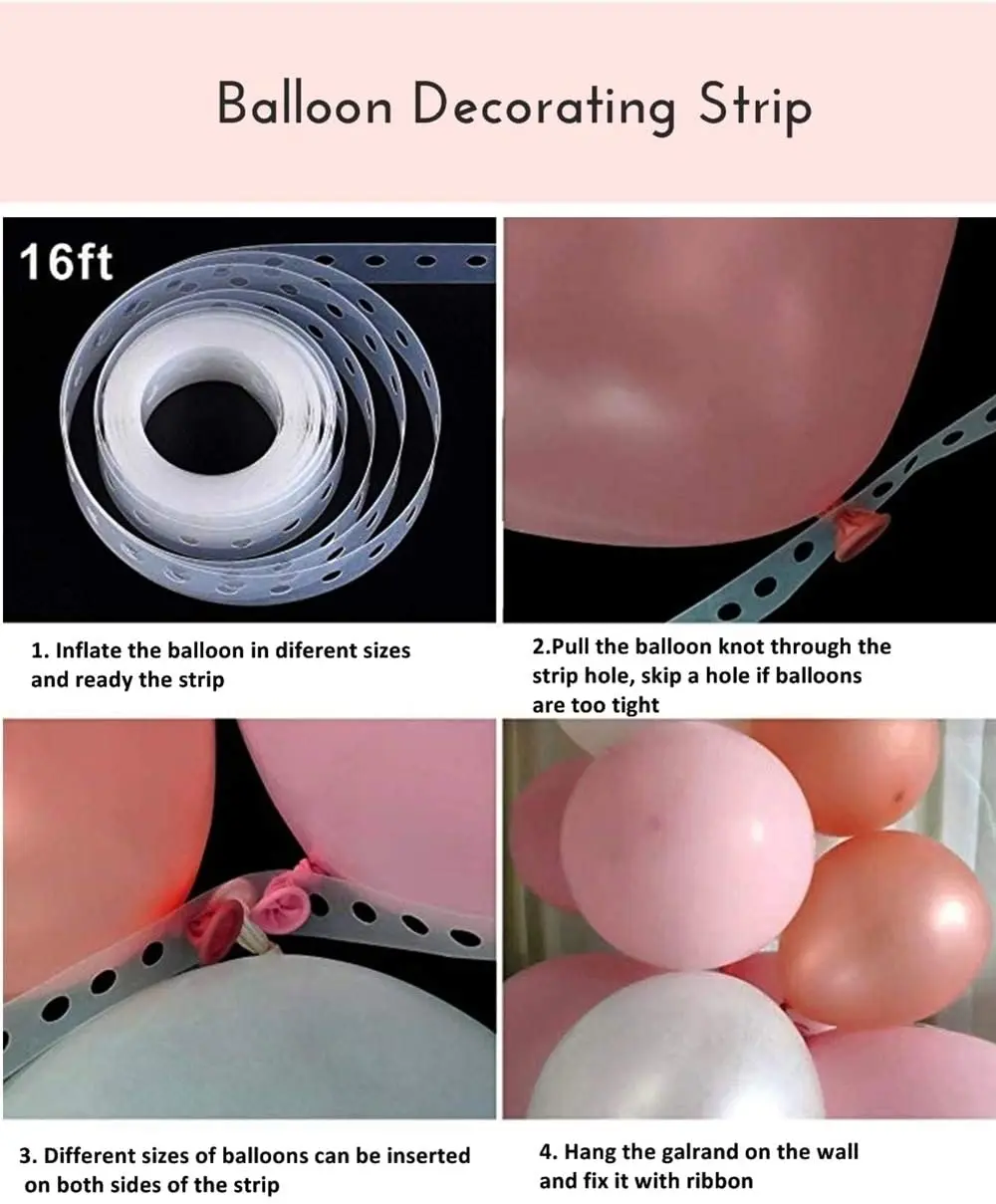 Balloon Decorating Strip

16ft

1. Inflate the balloon in diferent sizes and ready the strip

2.Pull the balloon knot through the strip hole, skip a hole if balloons are too tight

3. Different sizes of balloons can be inserted on both sides of the strip

4. Hang the galrand on the wall and fix it with ribbon