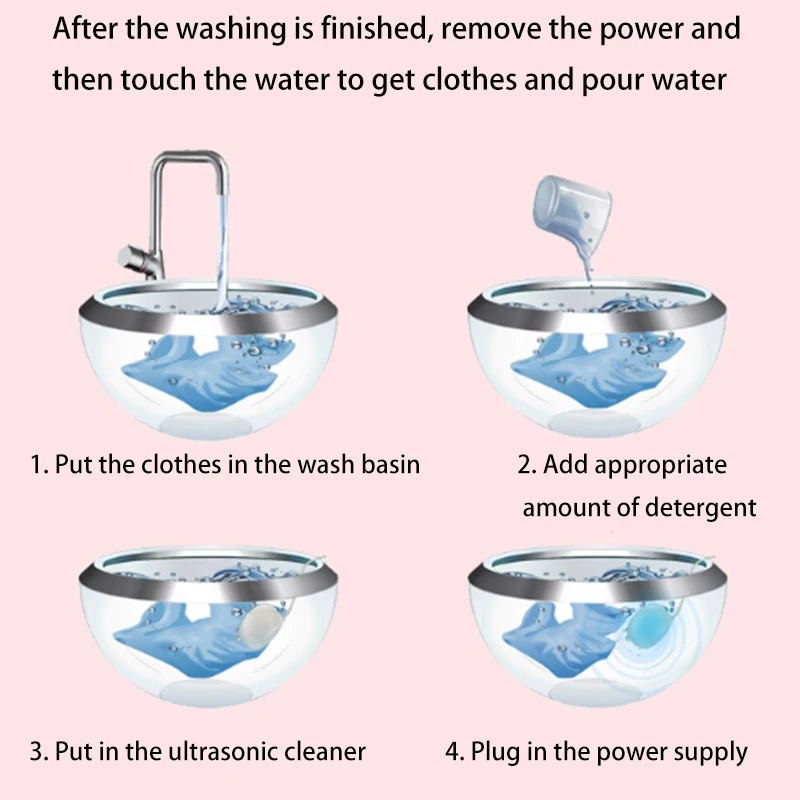 After the washing is finished, remove the power and then touch the water to get clothes and pour water

1. Put the clothes in the wash basin

2. Add appropriate amount of detergent

3. Put in the ultrasonic cleaner

4. Plug in the power supply