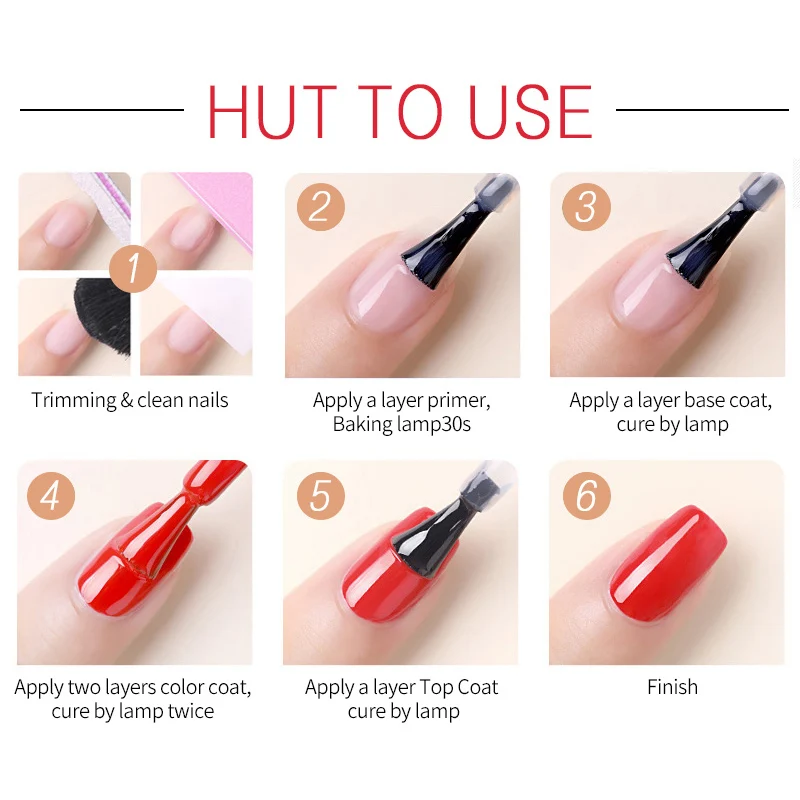 HUT TO USE

1
Trimming & clean nails

2
Apply a layer primer, Baking lamp30s

3
Apply a layer base coat, cure by lamp

4
Apply two layers color coat, cure by lamp twice

5
Apply a layer Top Coat cure by lamp

6
Finish