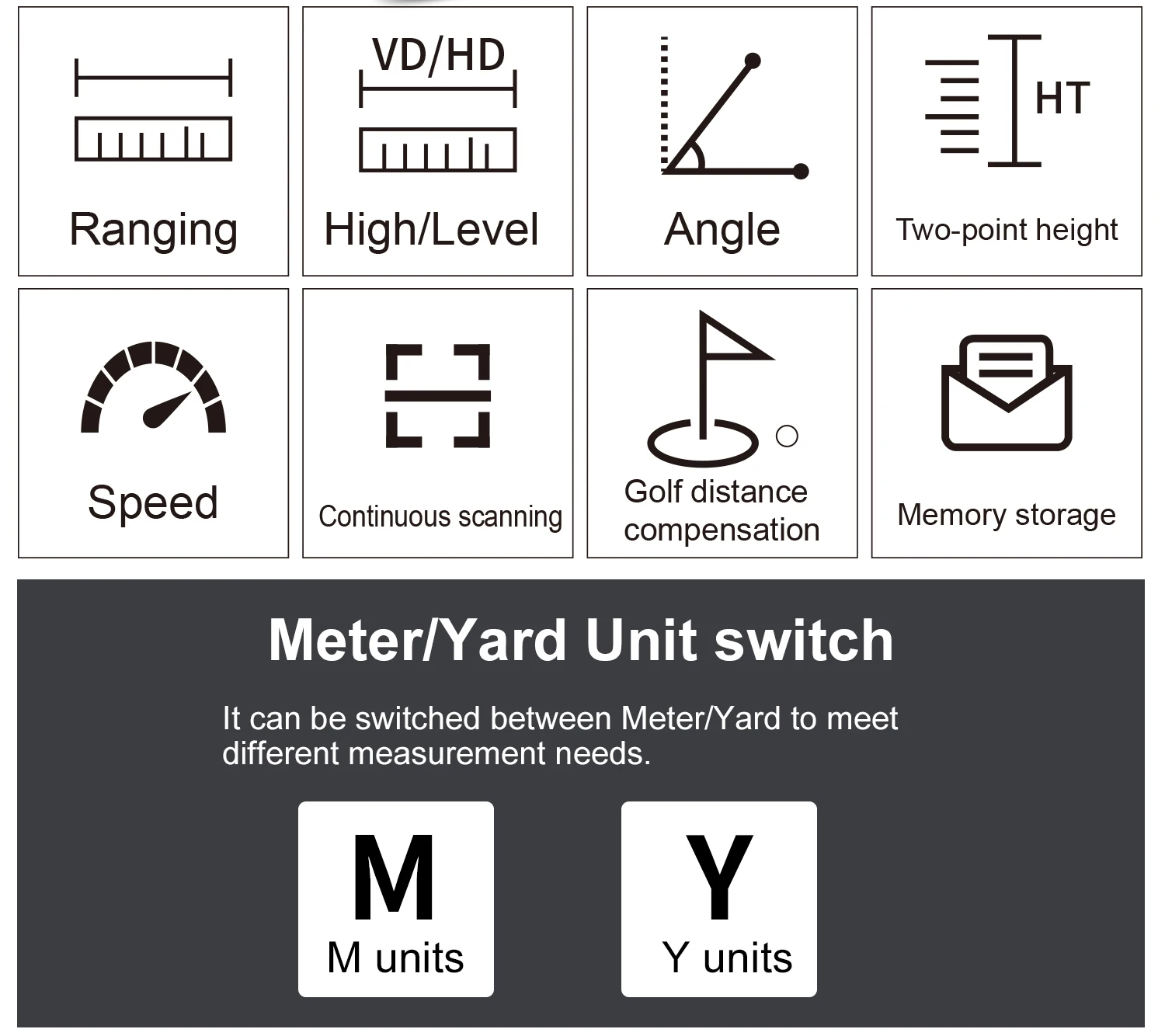 Ranging

VD/HD

High/Level

Angle

HT

Two-point height

Speed

Continuous scanning

Golf distance compensation

Memory storage

Meter/Yard Unit switch

It can be switched between Meter/Yard to meet different measurement needs.

M

M units

Y

Y units