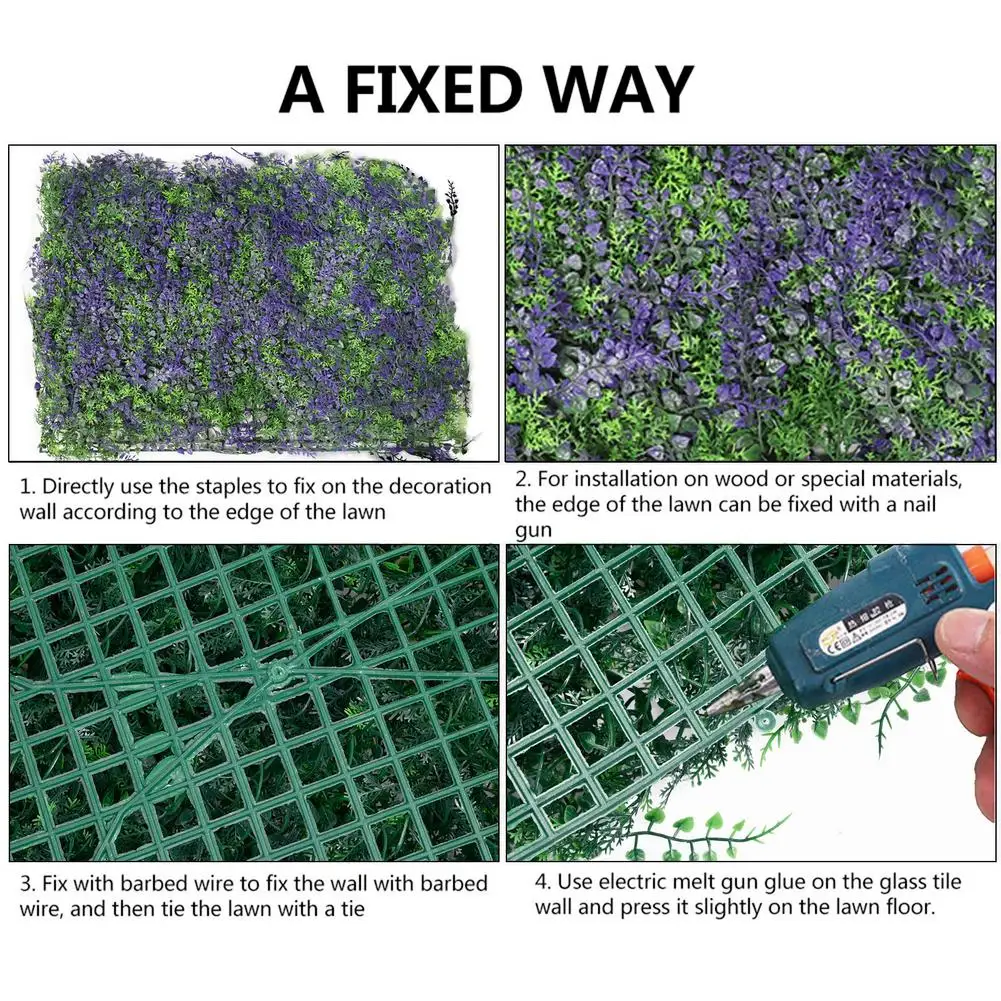 A FIXED WAY

1. Directly use the staples to fix on the decoration wall according to the edge of the lawn

2. For installation on wood or special materials, the edge of the lawn can be fixed with a nail gun

3. Fix with barbed wire to fix the wall with barbed wire, and then tie the lawn with a tie

4. Use electric melt gun glue on the glass tile wall and press it slightly on the lawn floor.