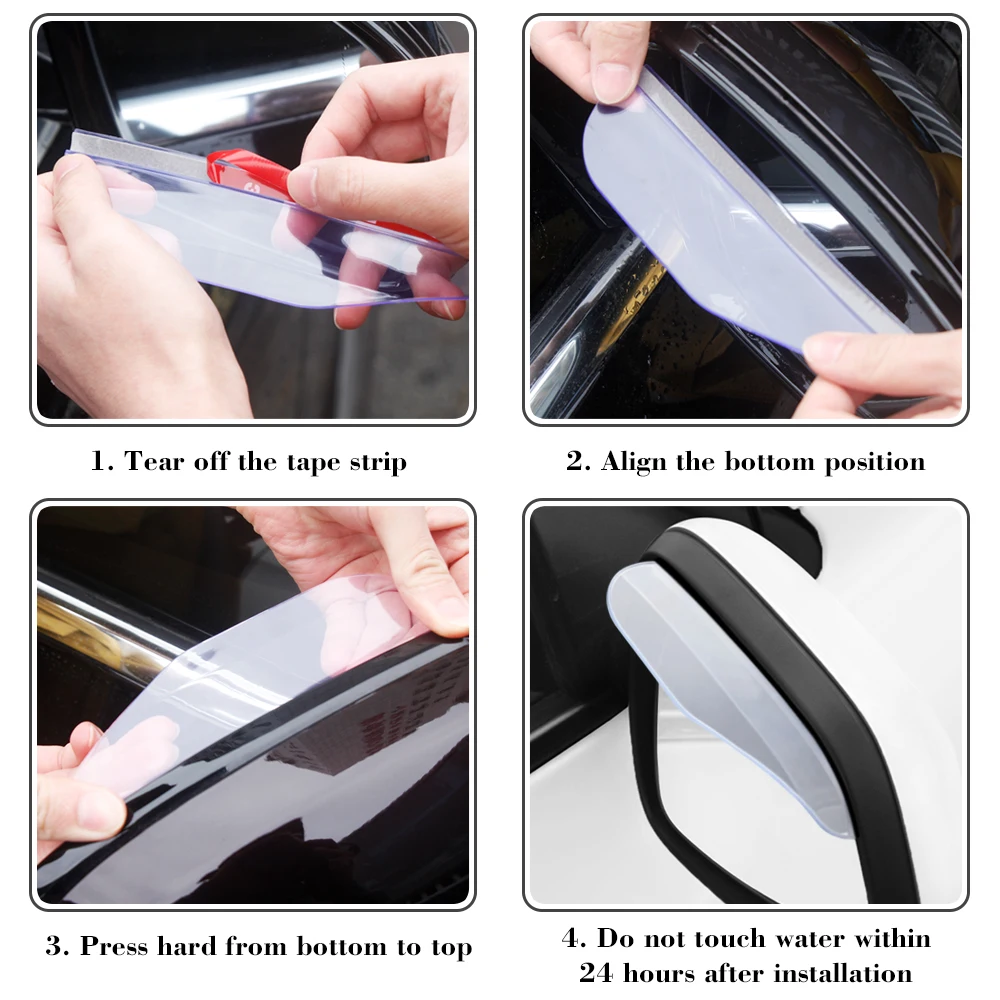 1. Tear off the tape strip

2. Align the bottom position

3. Press hard from bottom to top

4. Do not touch water within 24 hours after installation