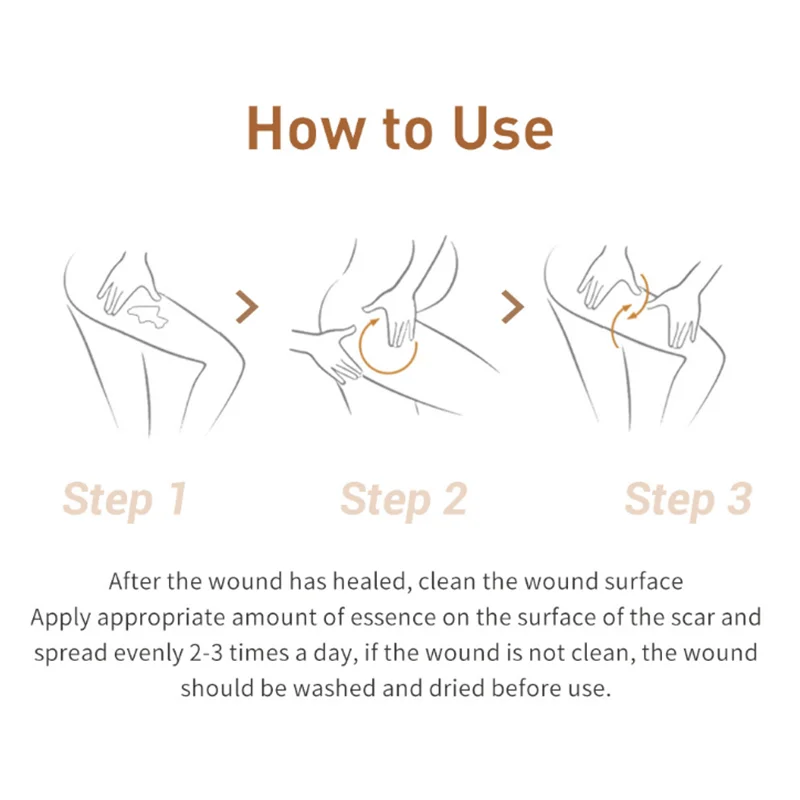 How to Use

Step 1

Step 2

Step 3

After the wound has healed, clean the wound surface
Apply appropriate amount of essence on the surface of the scar and spread evenly 2-3 times a day, if the wound is not clean, the wound should be washed and dried before use.