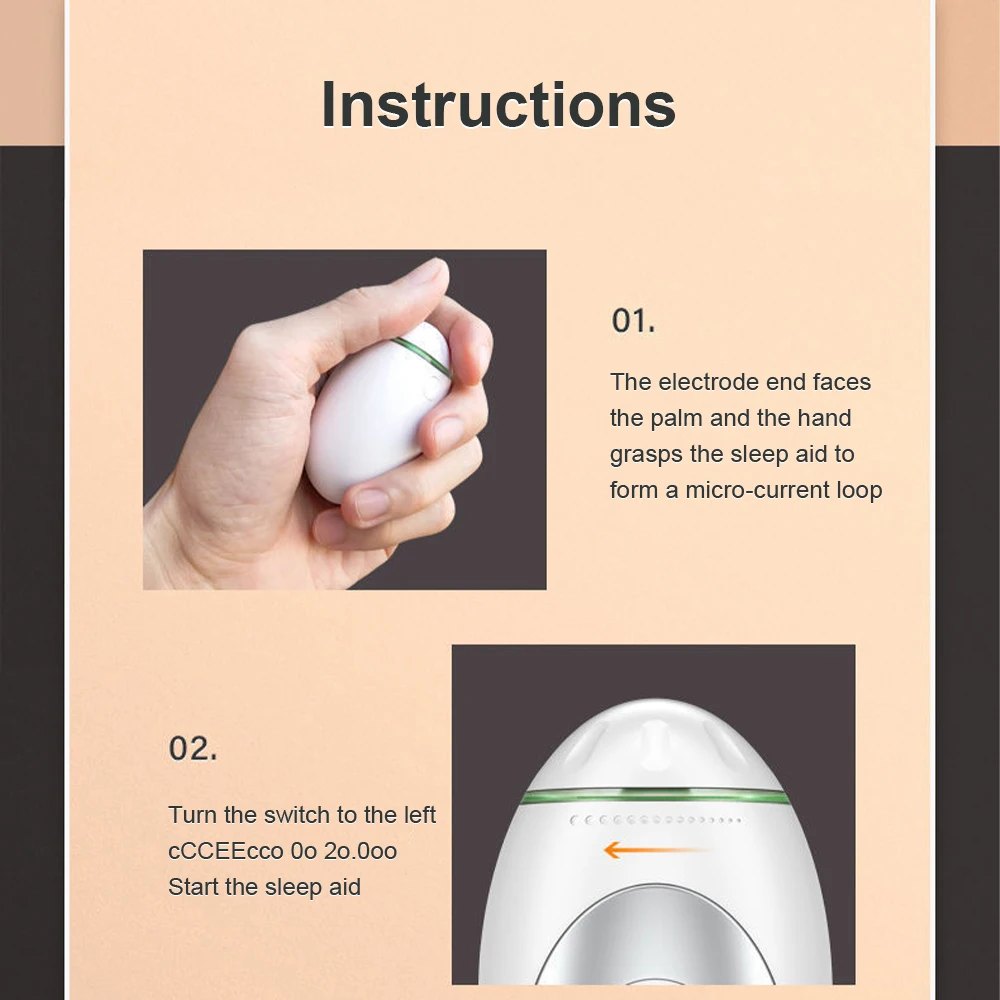 Instructions

01.

The electrode end faces the palm and the hand grasps the sleep aid to form a micro-current loop

02.

Turn the switch to the left
cCCEEcco 0o 2o.0oo
Start the sleep aid