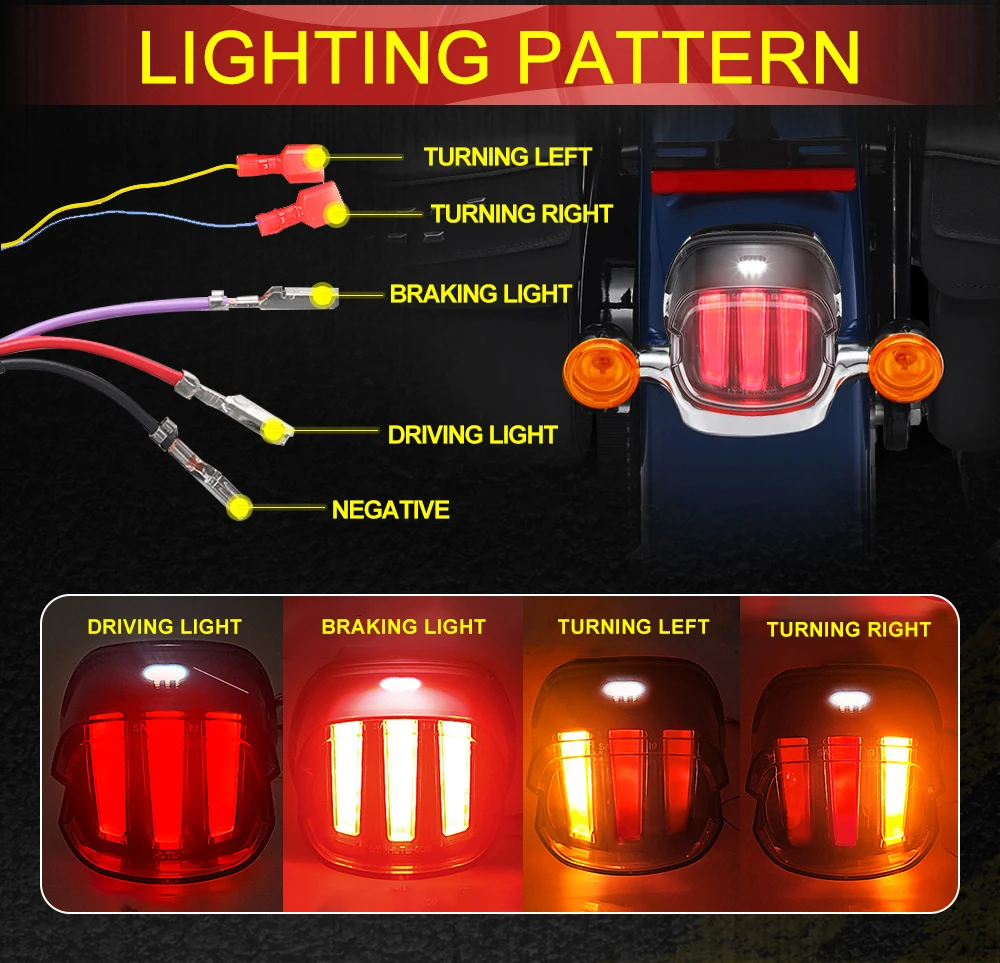 LIGHTING PATTERN

TURNING LEFT

TURNING RIGHT

BRAKING LIGHT

DRIVING LIGHT

NEGATIVE

DRIVING LIGHT

BRAKING LIGHT

TURNING LEFT

TURNING RIGHT