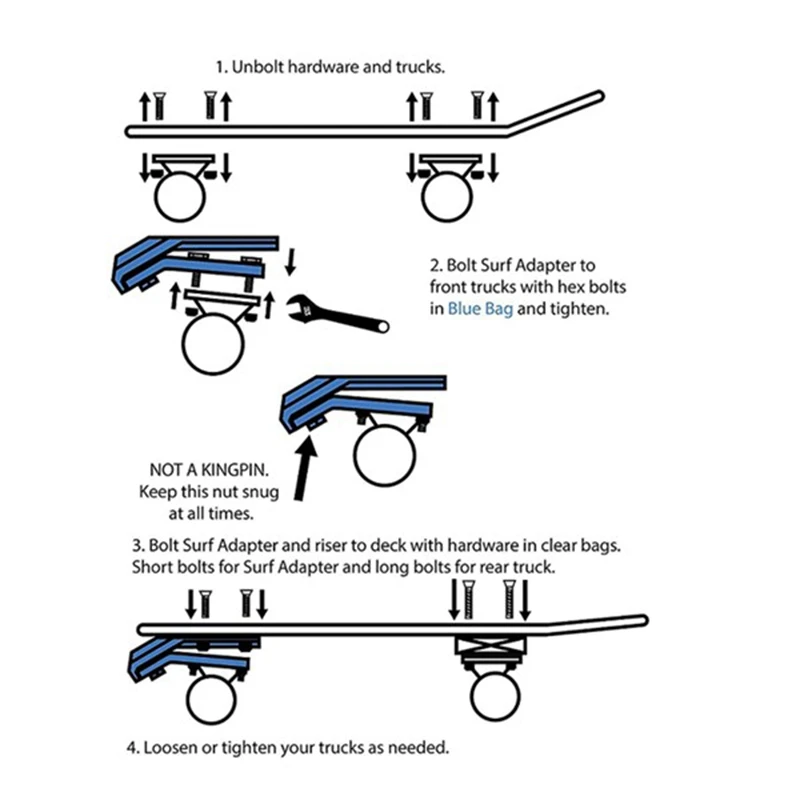 1. Unbolt hardware and trucks.

2. Bolt Surf Adapter to front trucks with hex bolts in Blue Bag and tighten.

NOT A KINGPIN. Keep this nut snug at all times.

3. Bolt Surf Adapter and riser to deck with hardware in clear bags. Short bolts for Surf Adapter and long bolts for rear truck.

4. Loosen or tighten your trucks as needed.