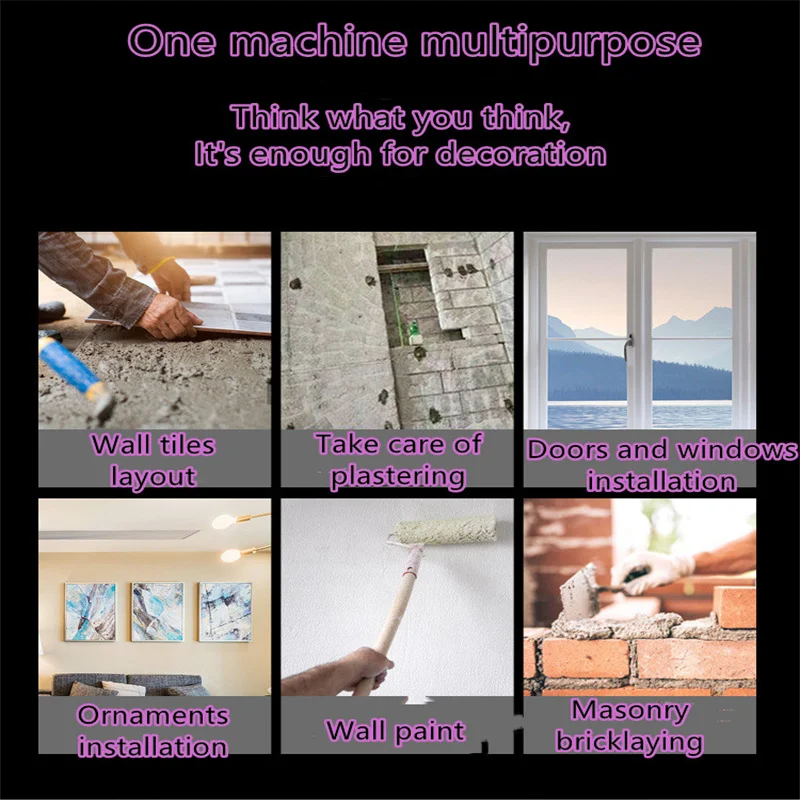 One machine multipurpose

Think what you think,
It's enough for decoration

Wall tiles layout

Take care of plastering

Doors and windows installation

Ornaments installation

Wall paint

Masonry bricklaying