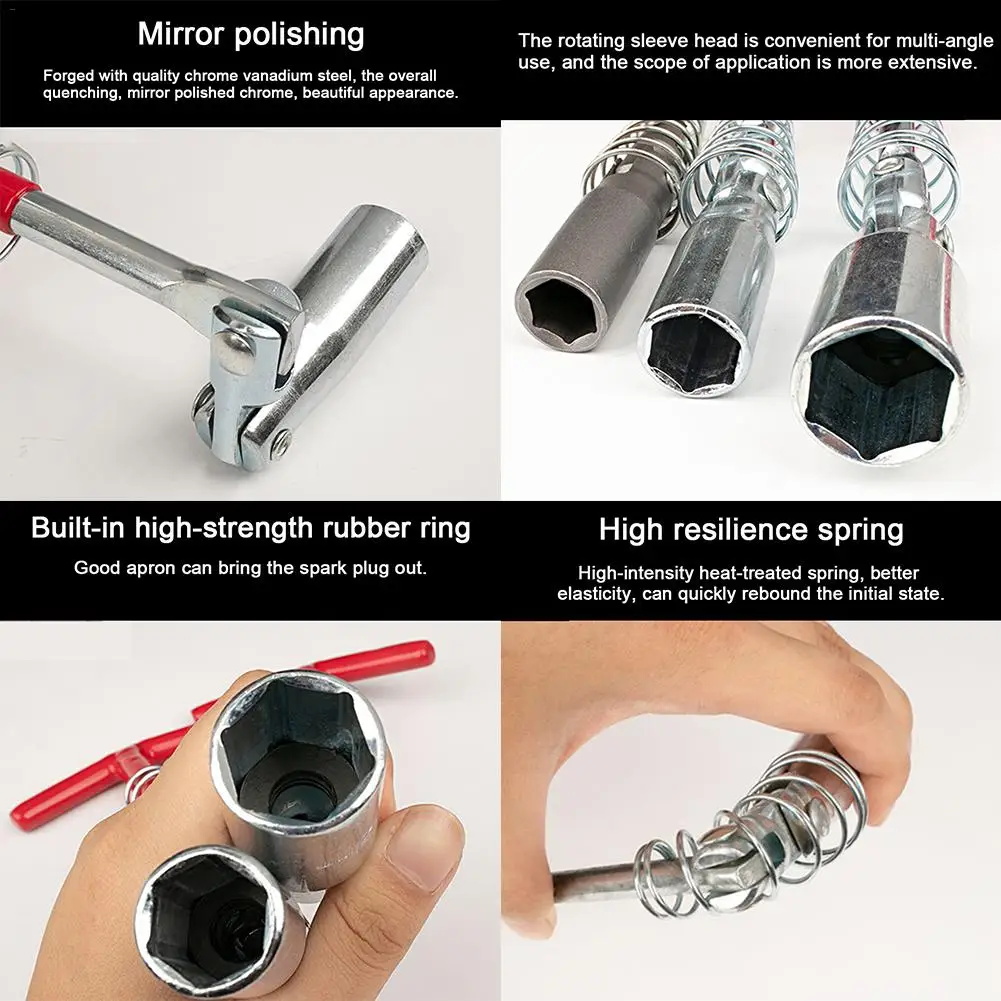 Mirror polishing

Forged with quality chrome vanadium steel, the overall quenching, mirror polished chrome, beautiful appearance.

The rotating sleeve head is convenient for multi-angle use, and the scope of application is more extensive.

Built-in high-strength rubber ring

Good apron can bring the spark plug out.

High resilience spring

High-intensity heat-treated spring, better elasticity, can quickly rebound the initial state.