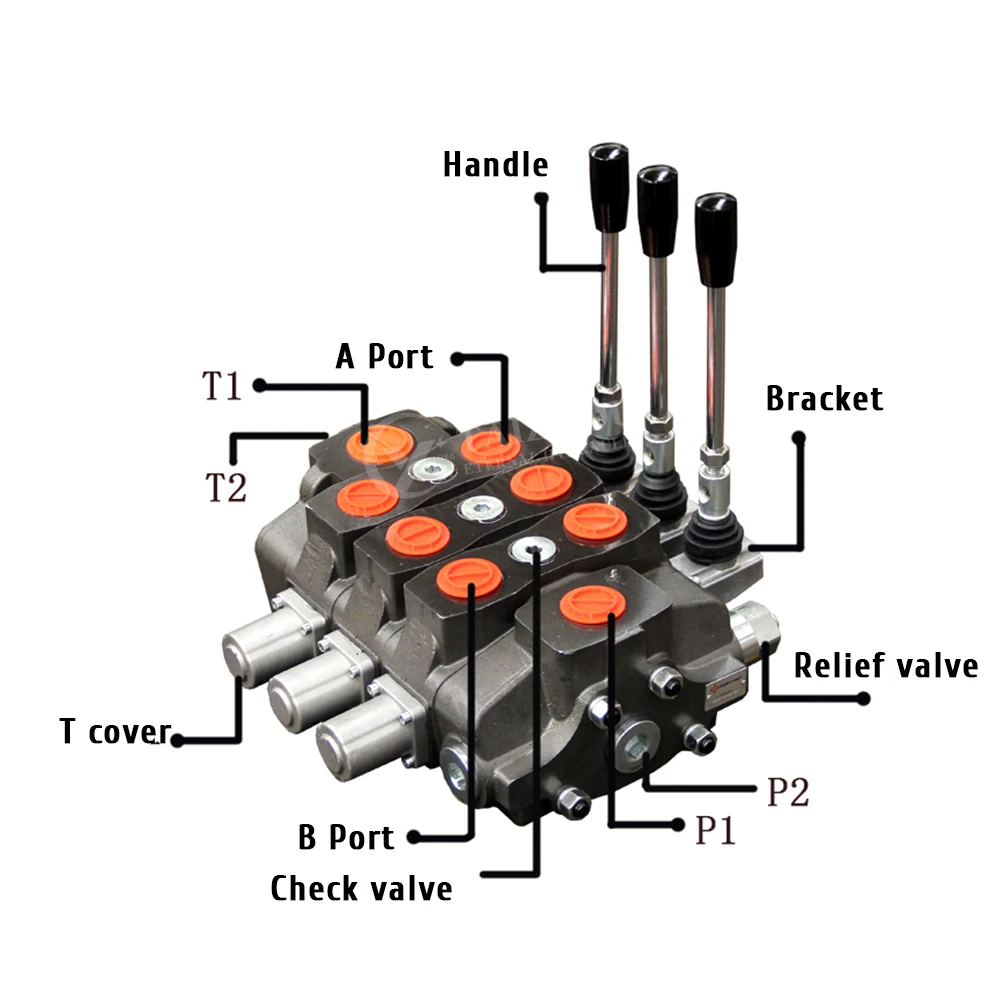 Handle

A Port

T1

T2

Bracket

Relief valve

T cover

P2

P1

B Port

Check valve