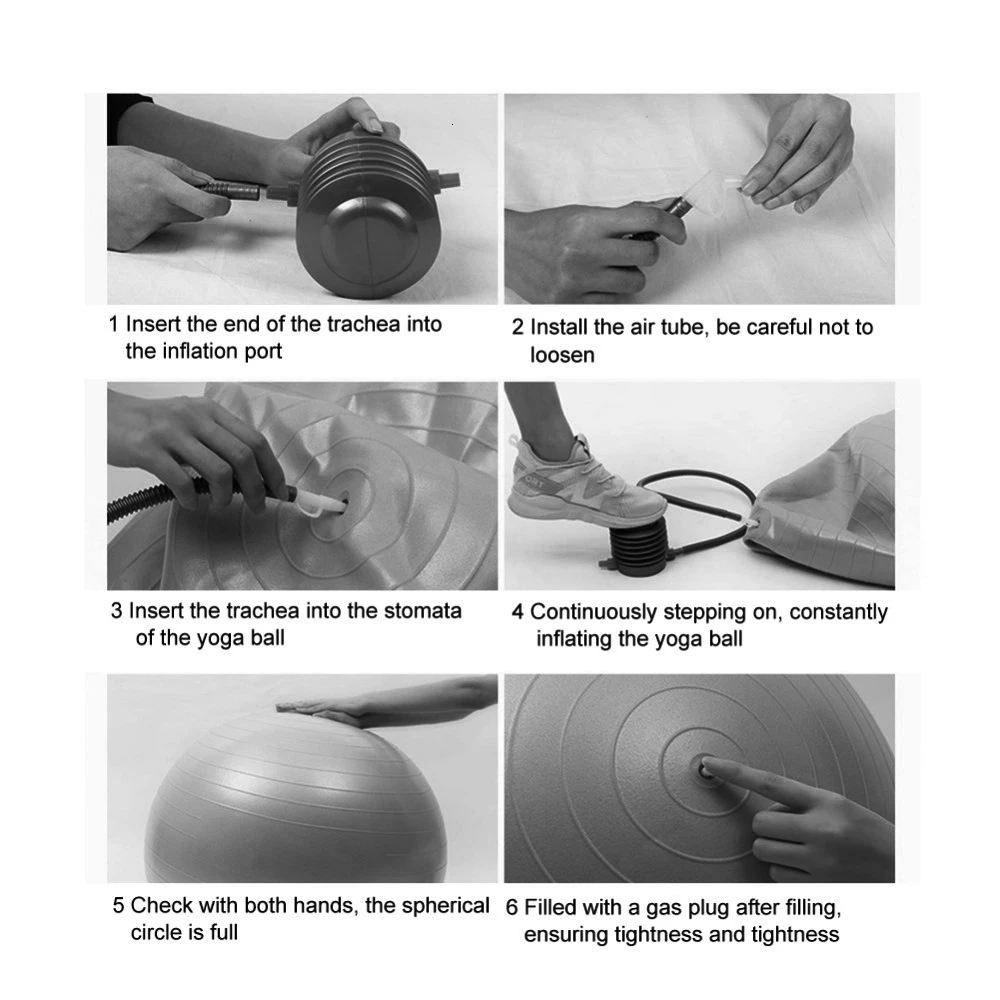 1 Insert the end of the trachea into the inflation port

2 Install the air tube, be careful not to loosen

3 Insert the trachea into the stomata of the yoga ball

4 Continuously stepping on, constantly inflating the yoga ball

5 Check with both hands, the spherical circle is full

6 Filled with a gas plug after filling, ensuring tightness and tightness