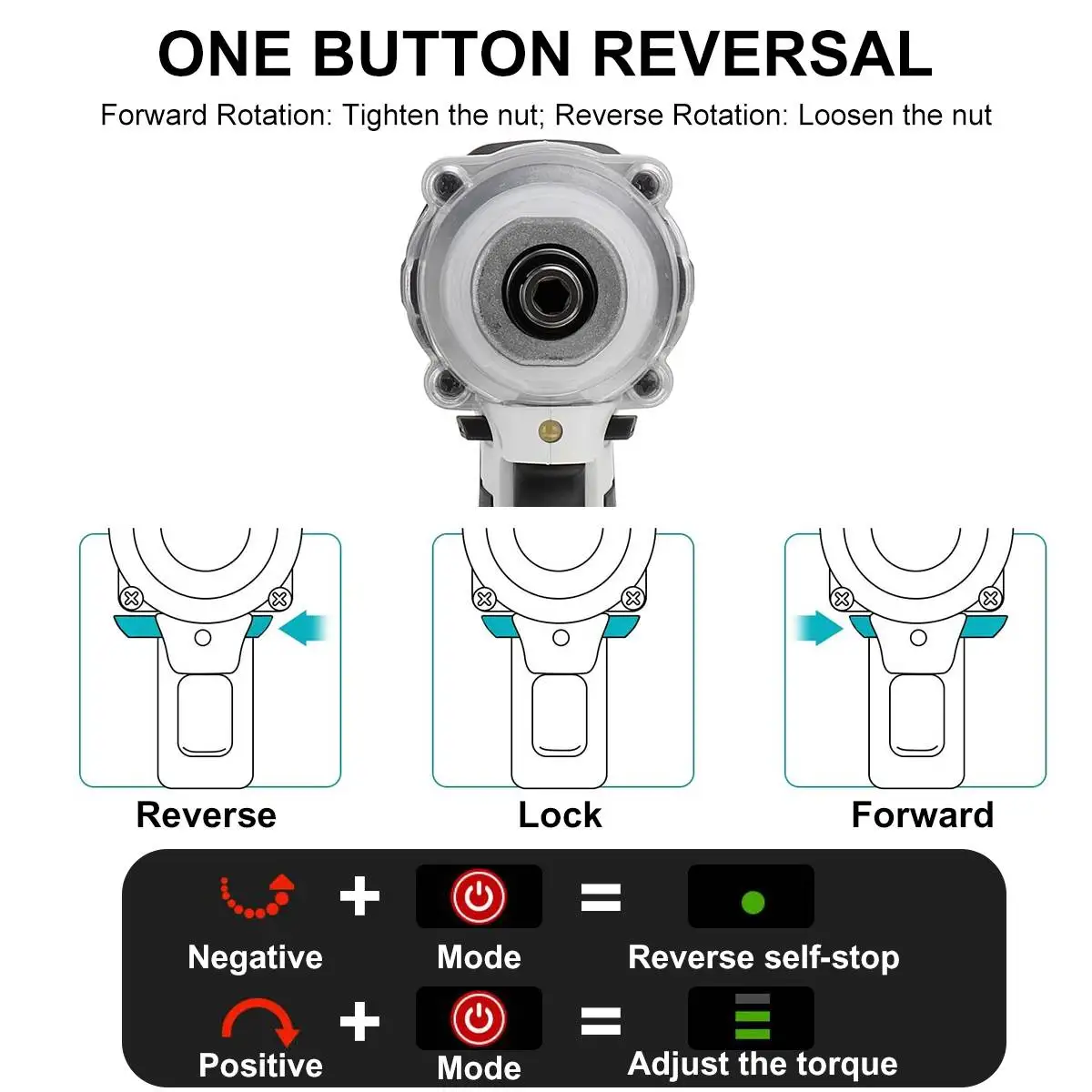 ONE BUTTON REVERSAL

Forward Rotation: Tighten the nut; Reverse Rotation: Loosen the nut

Reverse

Lock

Forward

Negative + Mode = Reverse self-stop

Positive + Mode = Adjust the torque