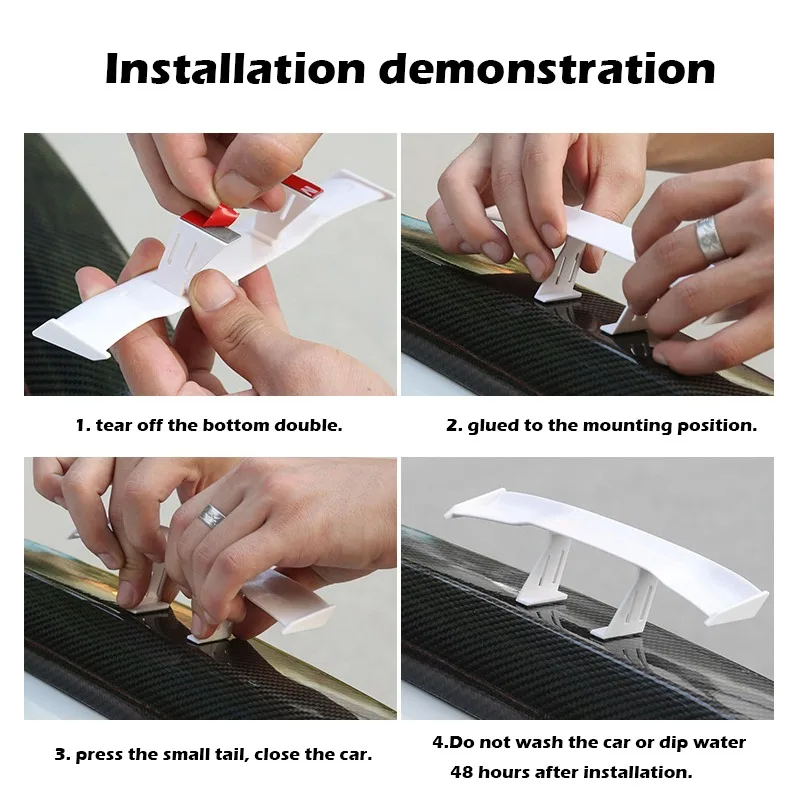 Installation demonstration

1. tear off the bottom double.

2. glued to the mounting position.

3. press the small tail, close the car.

4.Do not wash the car or dip water 48 hours after installation.