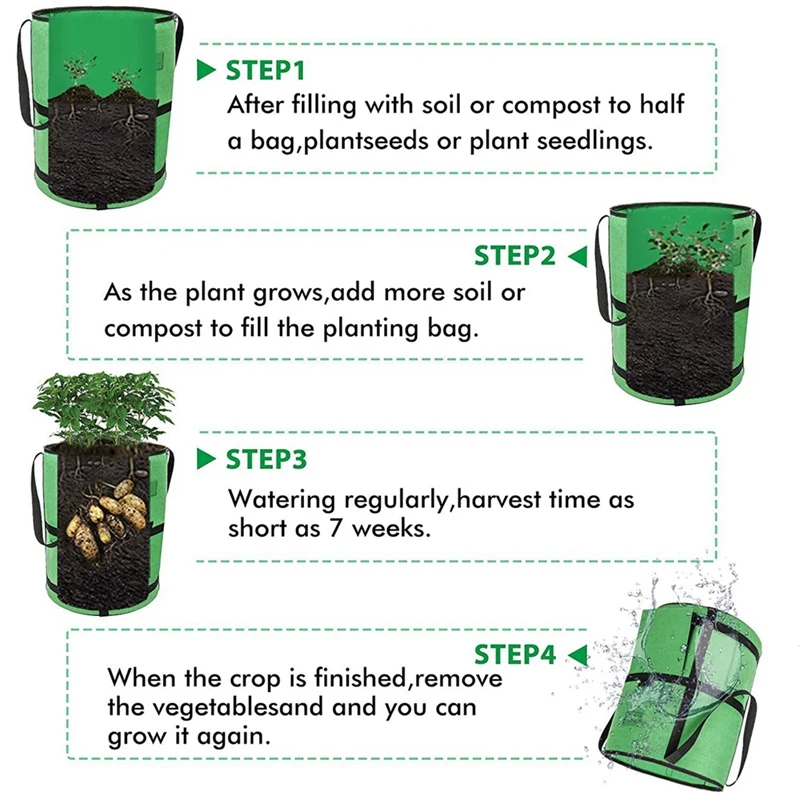 STEP1
After filling with soil or compost to half a bag,plantseeds or plant seedlings.

STEP2
As the plant grows,add more soil or compost to fill the planting bag.

STEP3
Watering regularly,harvest time as short as 7 weeks.

STEP4
When the crop is finished,remove the vegetablesand and you can grow it again.