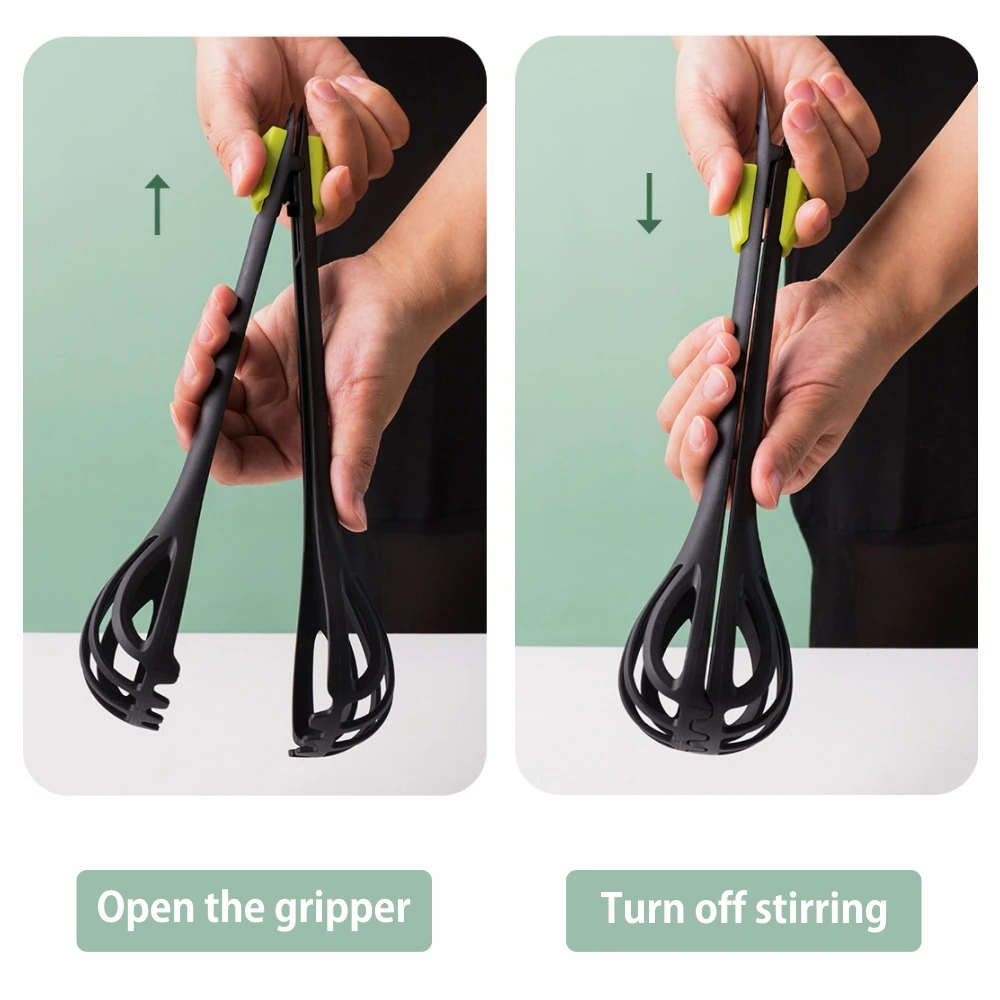 Open the gripper

Turn off stirring