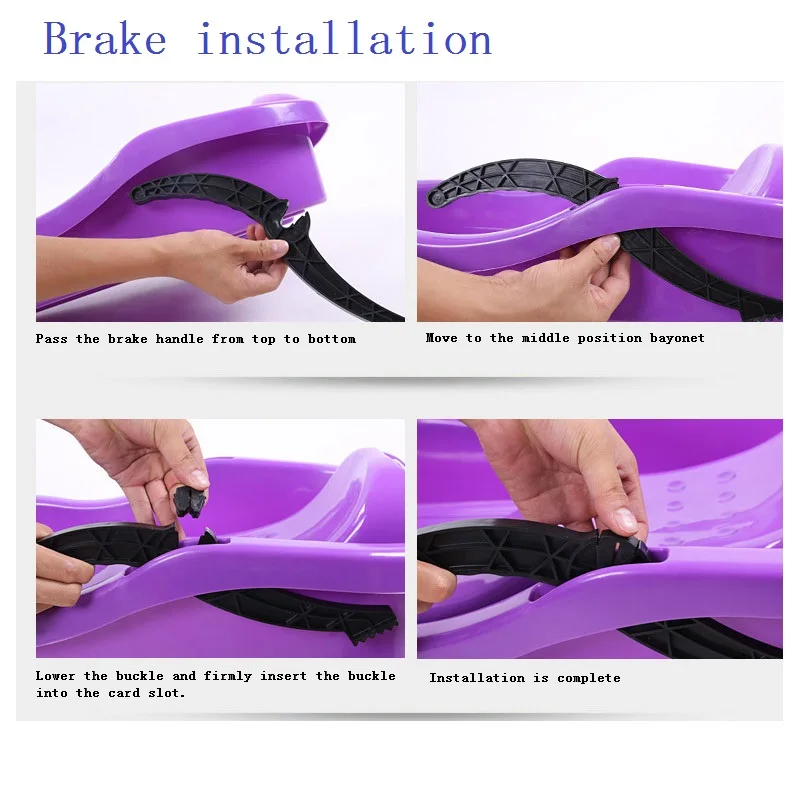 Brake installation

Pass the brake handle from top to bottom

Move to the middle position bayonet

Lower the buckle and firmly insert the buckle into the card slot.

Installation is complete