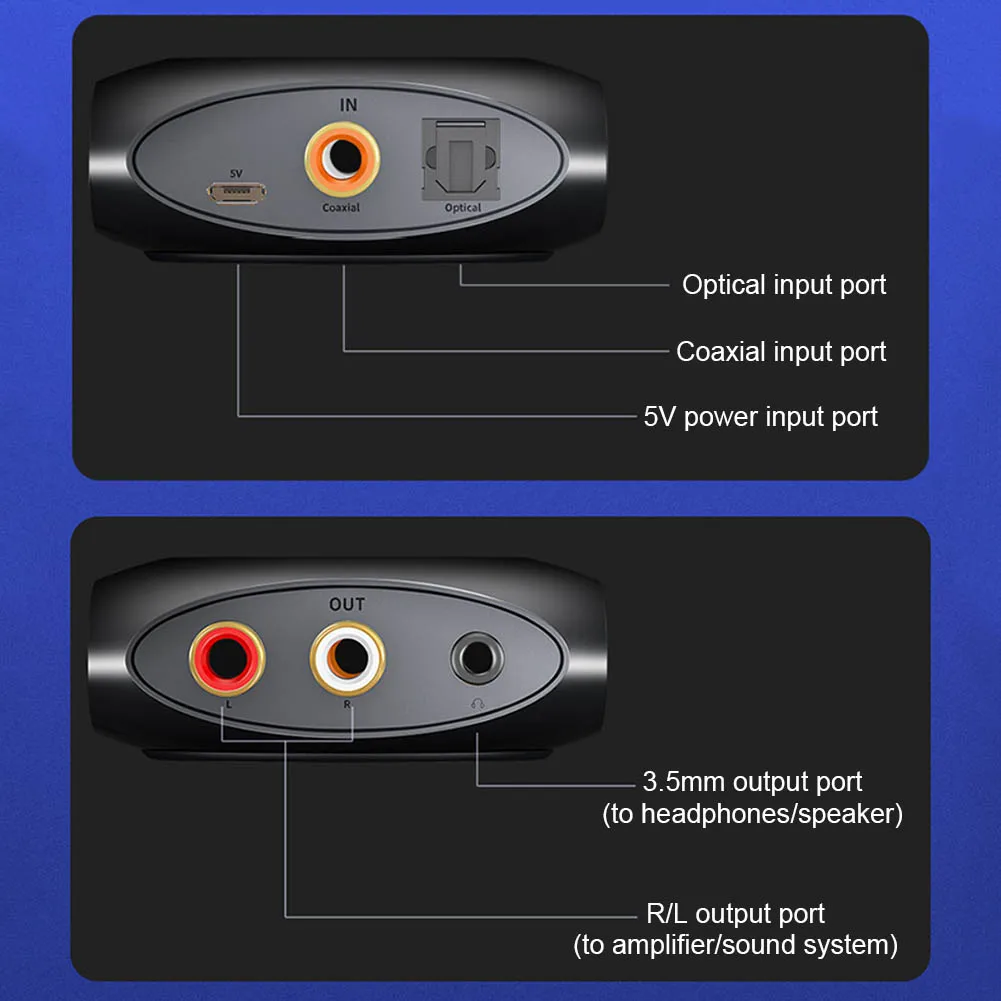 IN
5V
Coaxial
Optical
Optical input port
Coaxial input port
5V power input port

OUT
L
R
3.5mm output port
(to headphones/speaker)
R/L output port
(to amplifier/sound system)