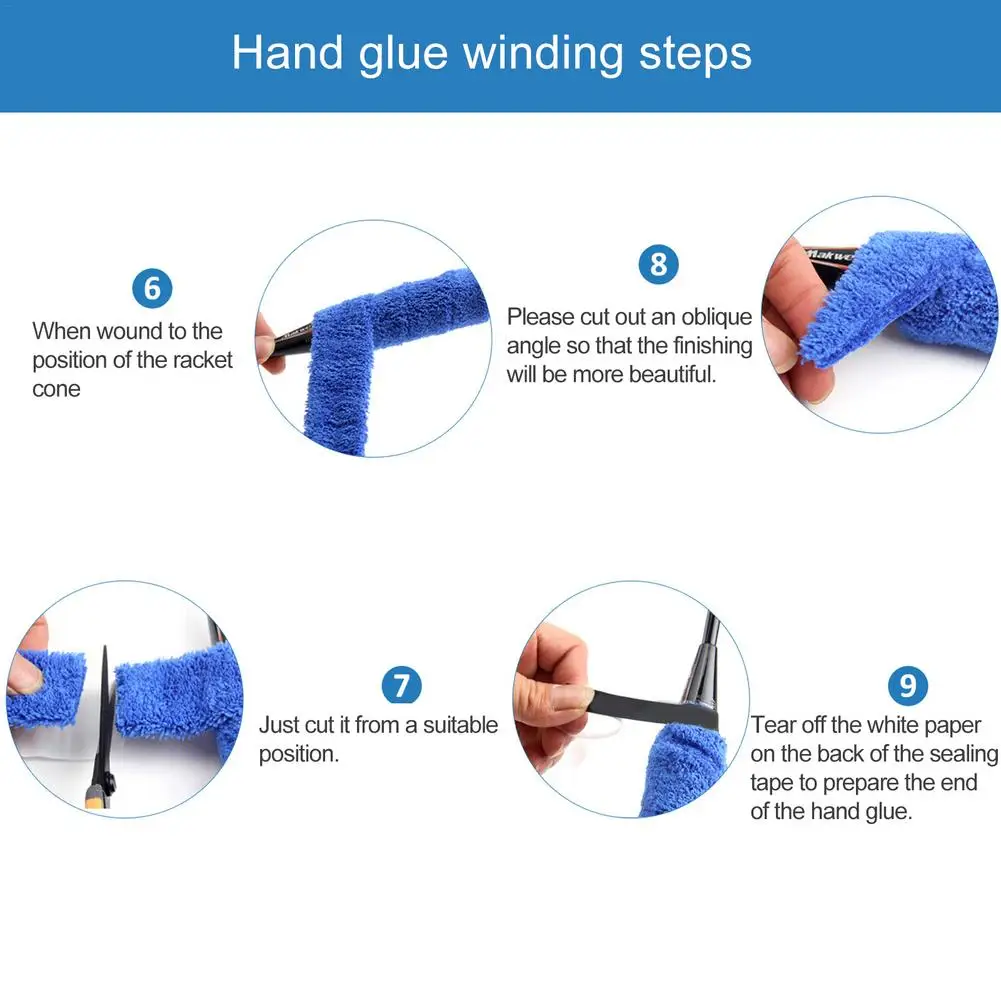 Hand glue winding steps

6

When wound to the position of the racket cone

8

Please cut out an oblique angle so that the finishing will be more beautiful.

7

Just cut it from a suitable position.

9

Tear off the white paper on the back of the sealing tape to prepare the end of the hand glue.