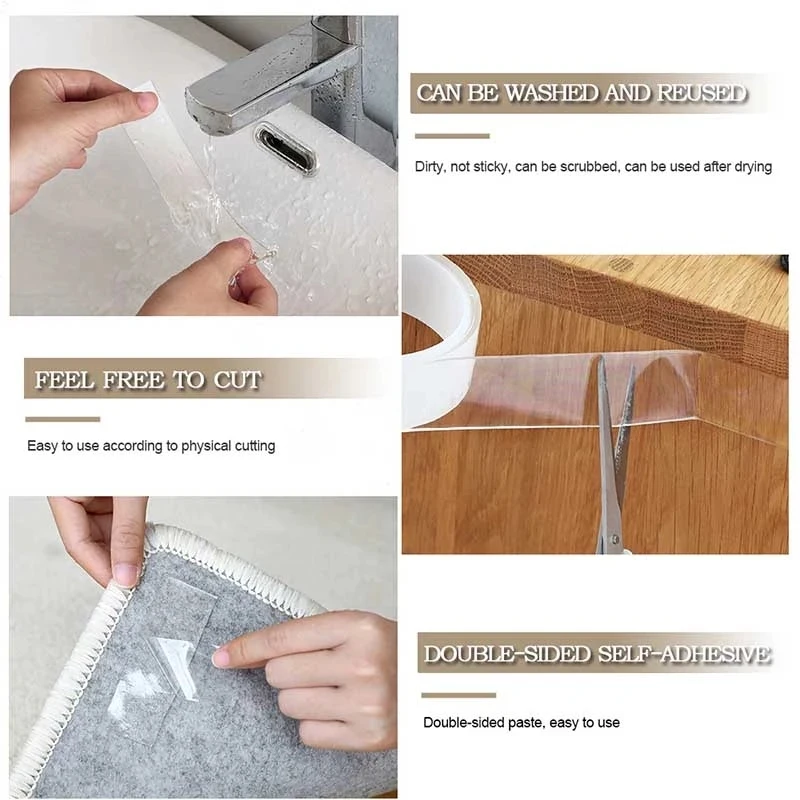 CAN BE WASHED AND REUSED

Dirty, not sticky, can be scrubbed, can be used after drying

FEEL FREE TO CUT

Easy to use according to physical cutting

DOUBLE-SIDED SELF-ADHESIVE

Double-sided paste, easy to use