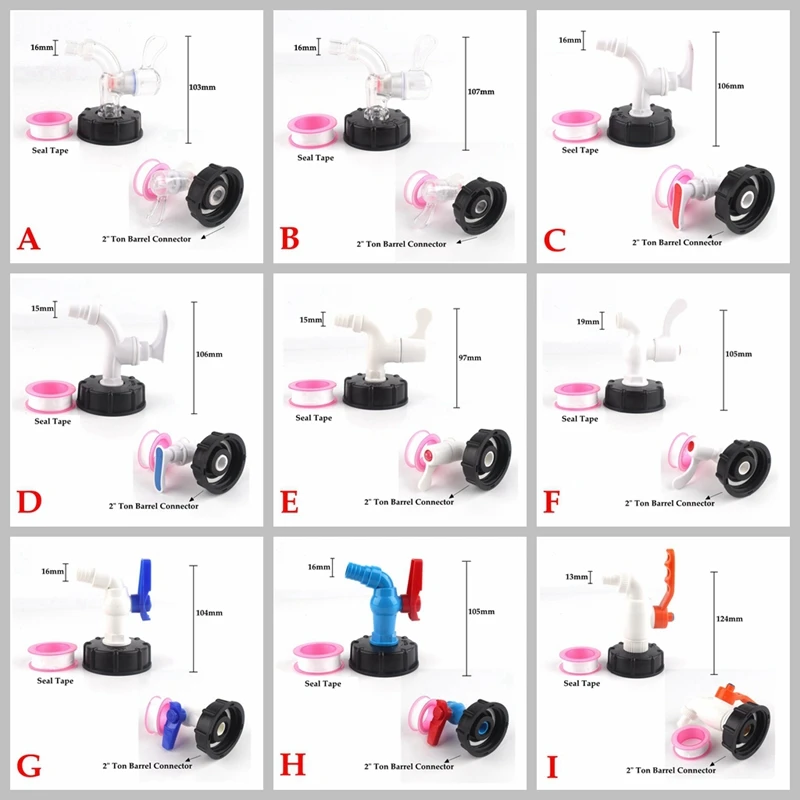 16mm
103mm
Seal Tape
2" Ton Barrel Connector
A

16mm
107mm
Seal Tape
2" Ton Barrel Connector
B

16mm
106mm
Seal Tape
2" Ton Barrel Connector
C

15mm
106mm
Seal Tape
2" Ton Barrel Connector
D

15mm
97mm
Seal Tape
2" Ton Barrel Connector
E

19mm
105mm
Seal Tape
2" Ton Barrel Connector
F

16mm
104mm
Seal Tape
2" Ton Barrel Connector
G

16mm
105mm
Seal Tape
2" Ton Barrel Connector
H

13mm
124mm
Seal Tape
2" Ton Barrel Connector
I