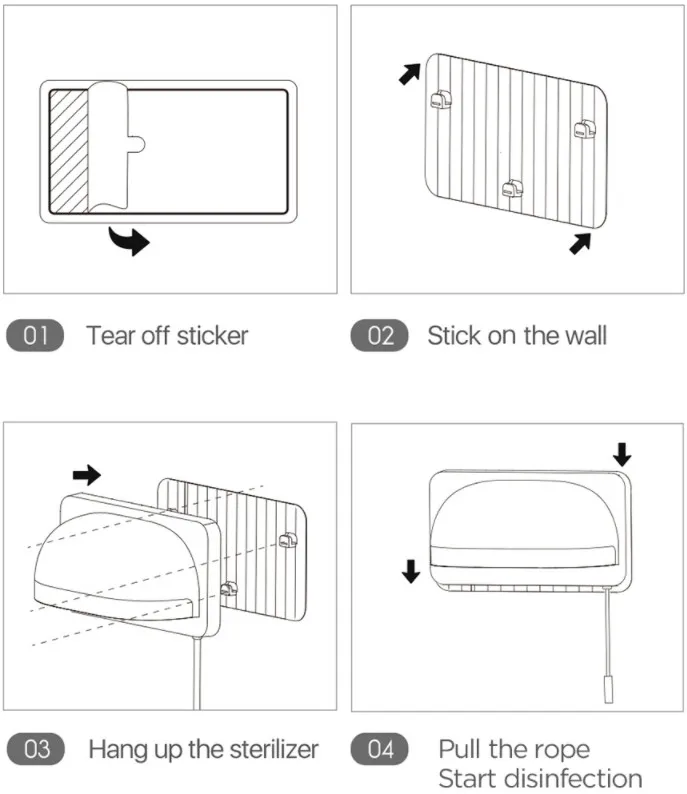 01 Tear off sticker

02 Stick on the wall

03 Hang up the sterilizer

04 Pull the rope
Start disinfection