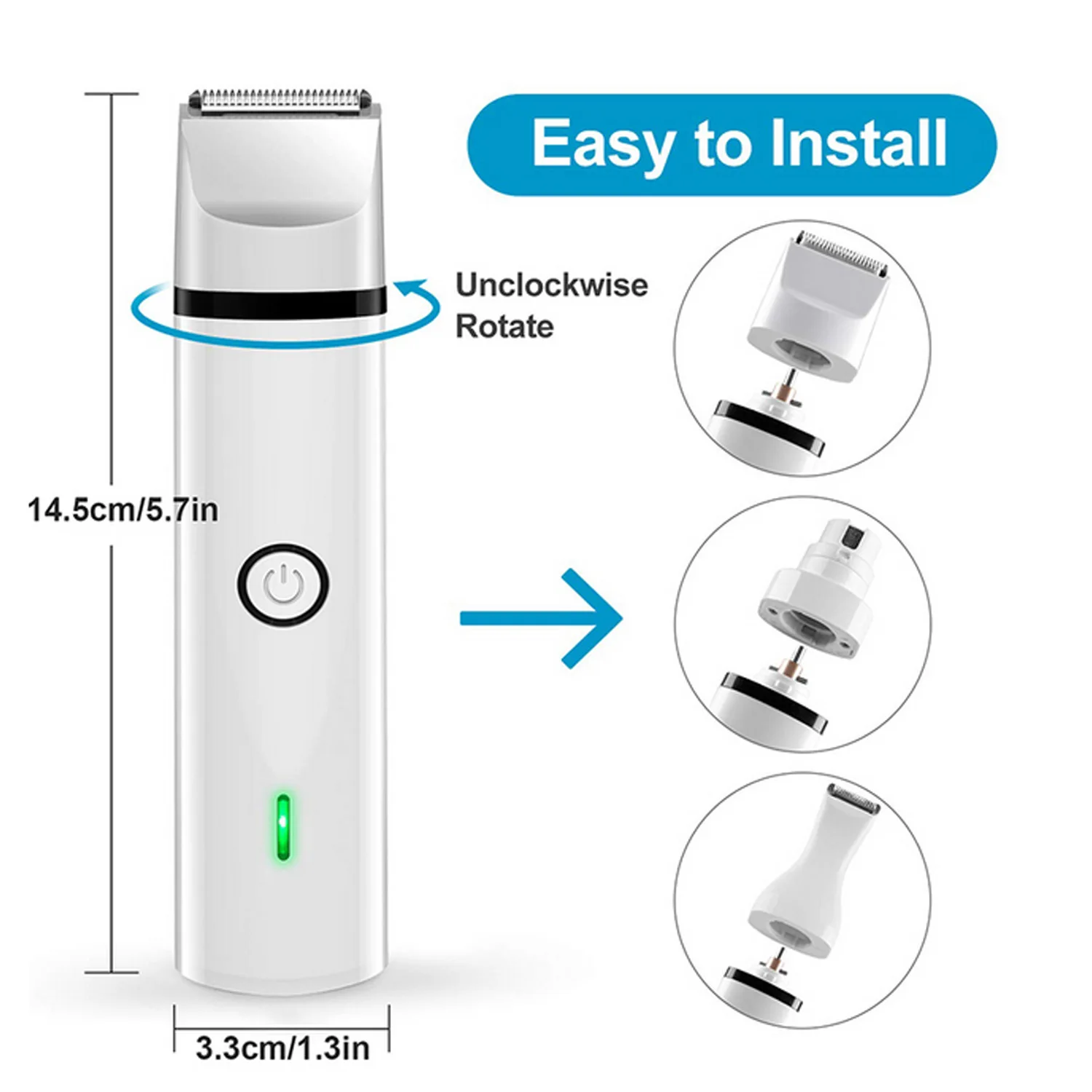 Easy to Install

Unclockwise Rotate

14.5cm/5.7in

3.3cm/1.3in