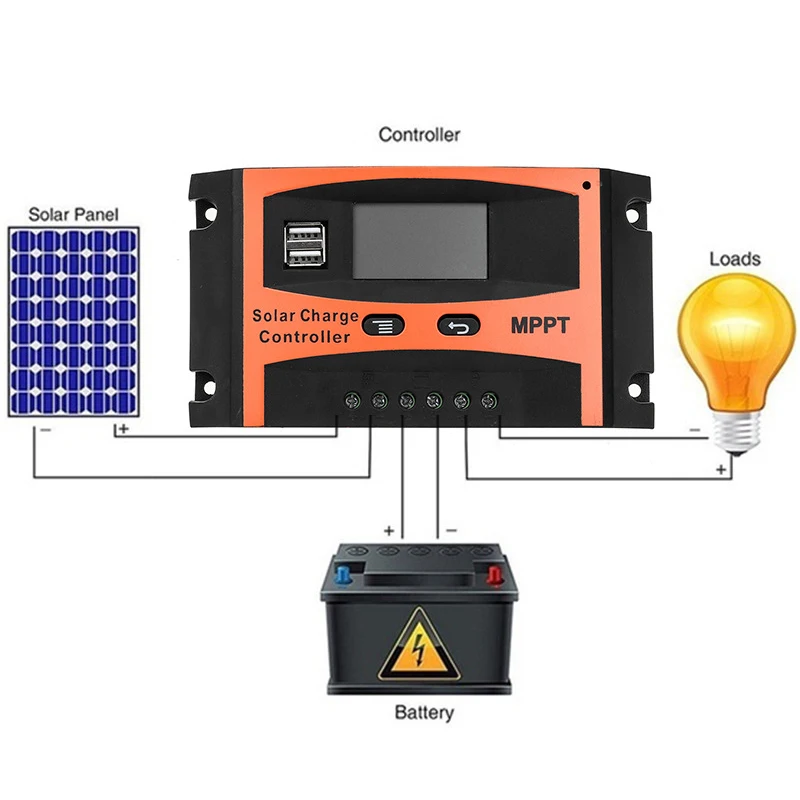 Controller

Solar Panel

Solar Charge Controller

MPPT

Loads

−

+

−

+

+

−

Battery