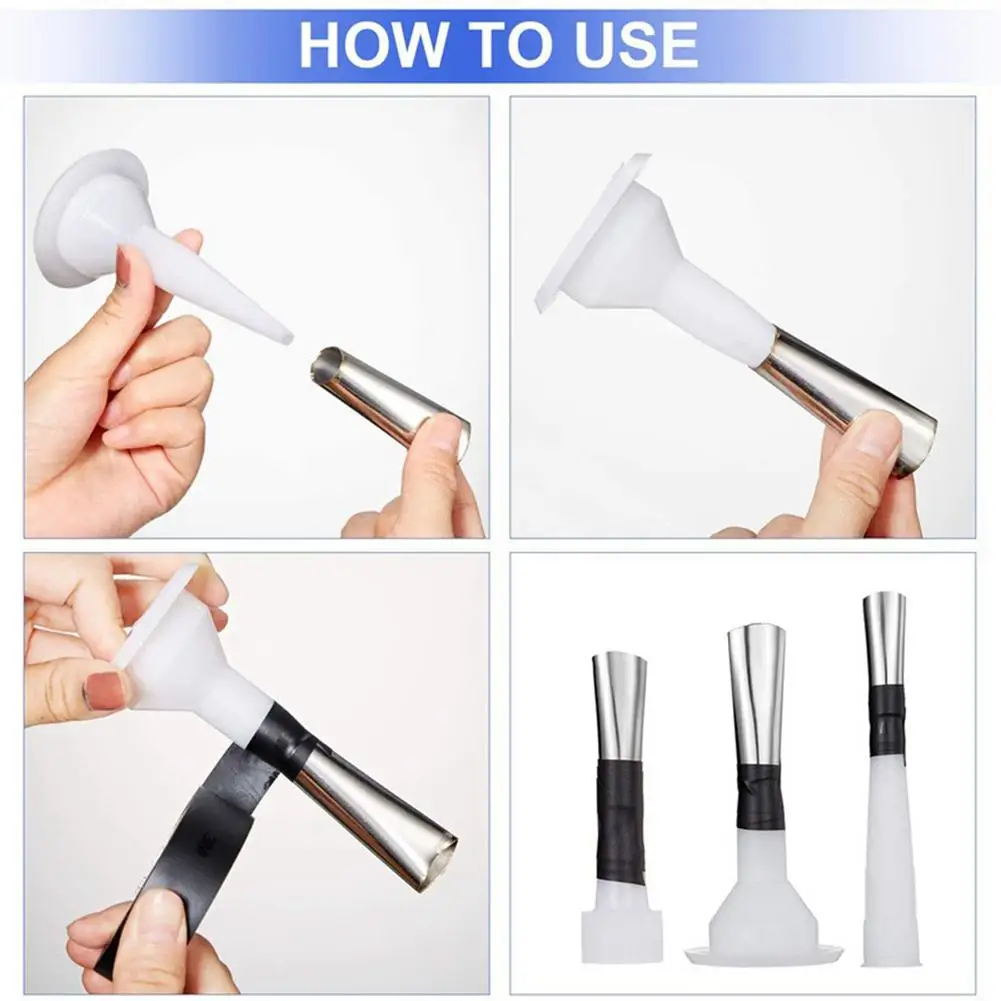 HOW TO USE