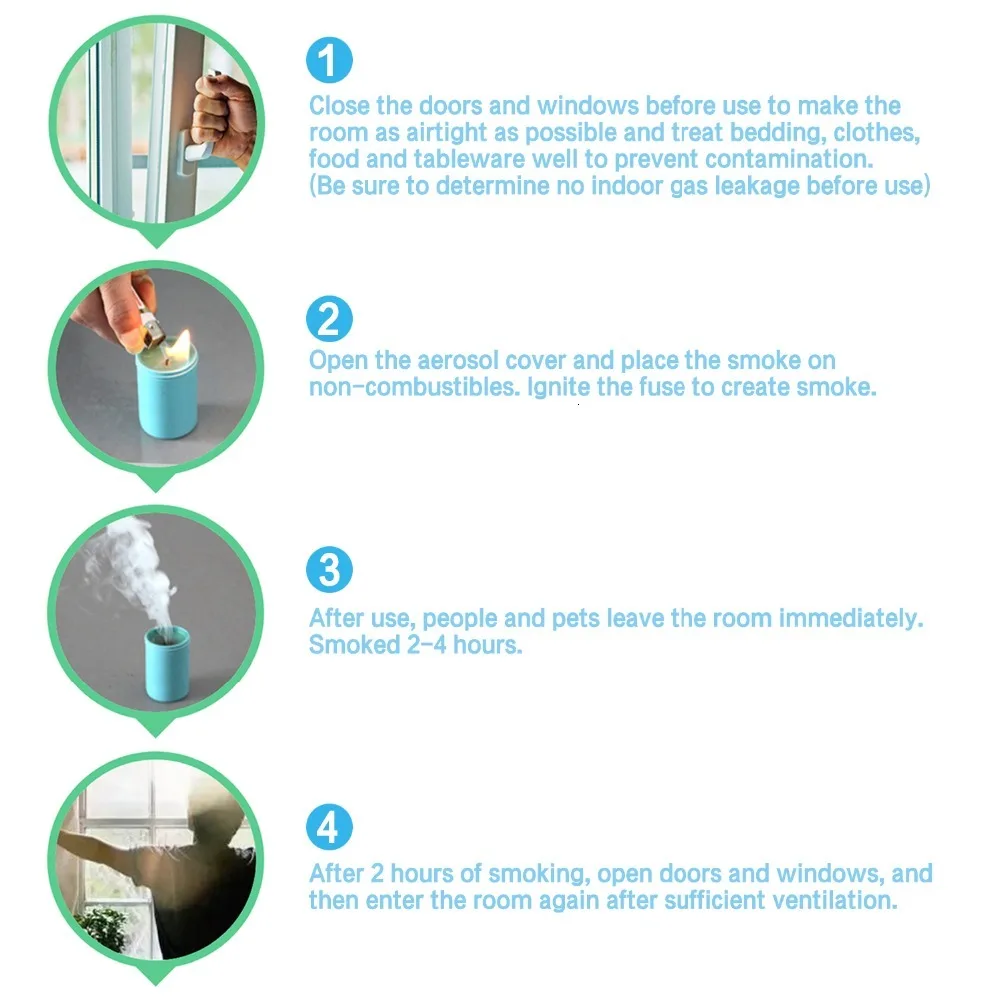 1

Close the doors and windows before use to make the room as airtight as possible and treat bedding, clothes, food and tableware well to prevent contamination. (Be sure to determine no indoor gas leakage before use)

2

Open the aerosol cover and place the smoke on non-combustibles. Ignite the fuse to create smoke.

3

After use, people and pets leave the room immediately. Smoked 2-4 hours.

4

After 2 hours of smoking, open doors and windows, and then enter the room again after sufficient ventilation.