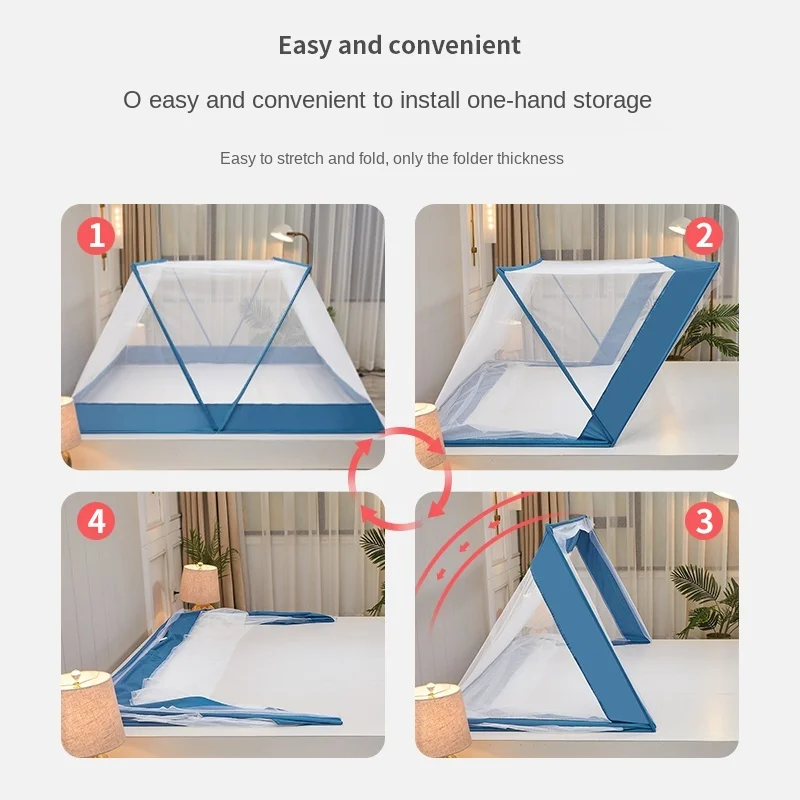 Easy and convenient

O easy and convenient to install one-hand storage

Easy to stretch and fold, only the folder thickness

1

2

4

3