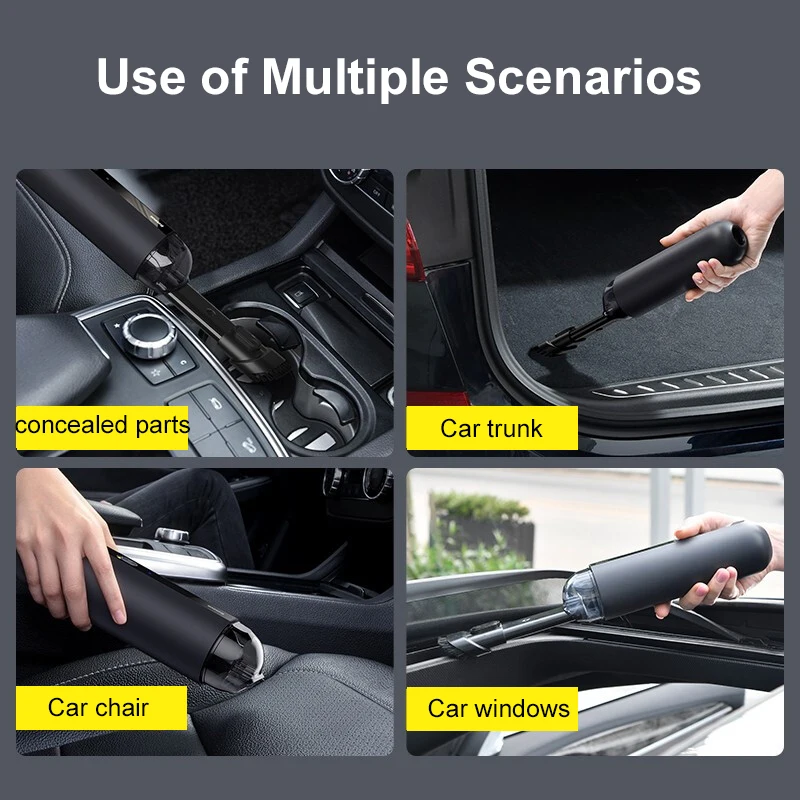 Use of Multiple Scenarios

concealed parts

Car trunk

Car chair

Car windows