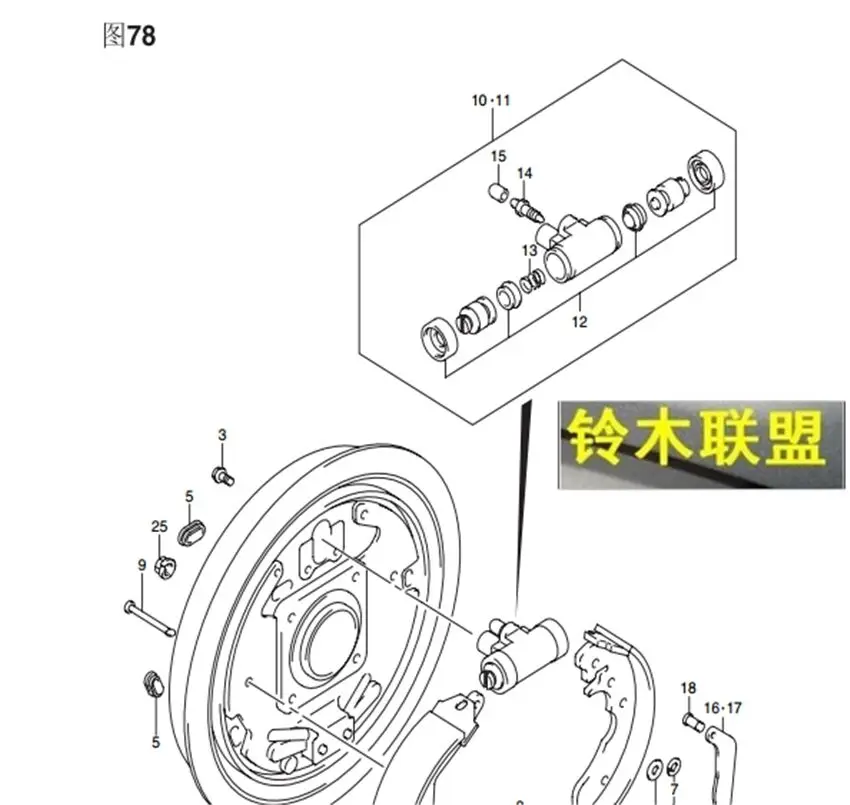 图78

10·11
15
14
13
12

铃木联盟

3
5
25
9
5
18
16·17
7