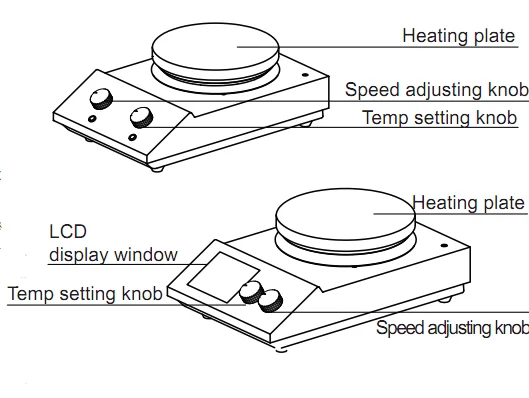 Heating plate

Speed adjusting knob

Temp setting knob

Heating plate

LCD
display window

Temp setting knob

Speed adjusting knob