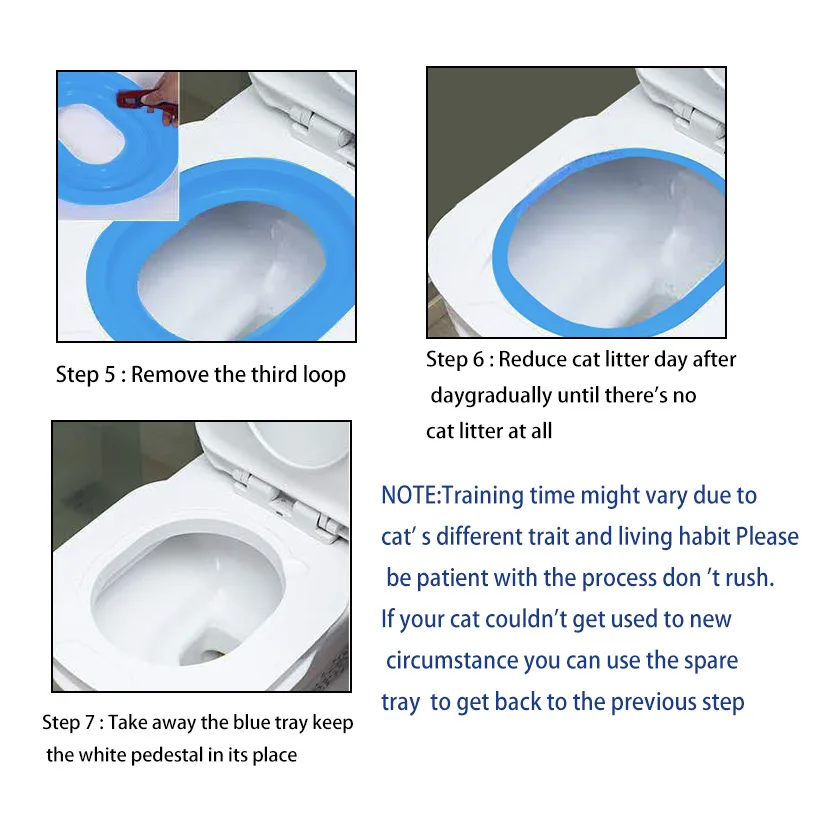 Step 5 : Remove the third loop

Step 6 : Reduce cat litter day after daygradually until there's no cat litter at all

Step 7 : Take away the blue tray keep the white pedestal in its place

NOTE:Training time might vary due to cat' s different trait and living habit Please be patient with the process don 't rush. If your cat couldn't get used to new circumstance you can use the spare tray to get back to the previous step