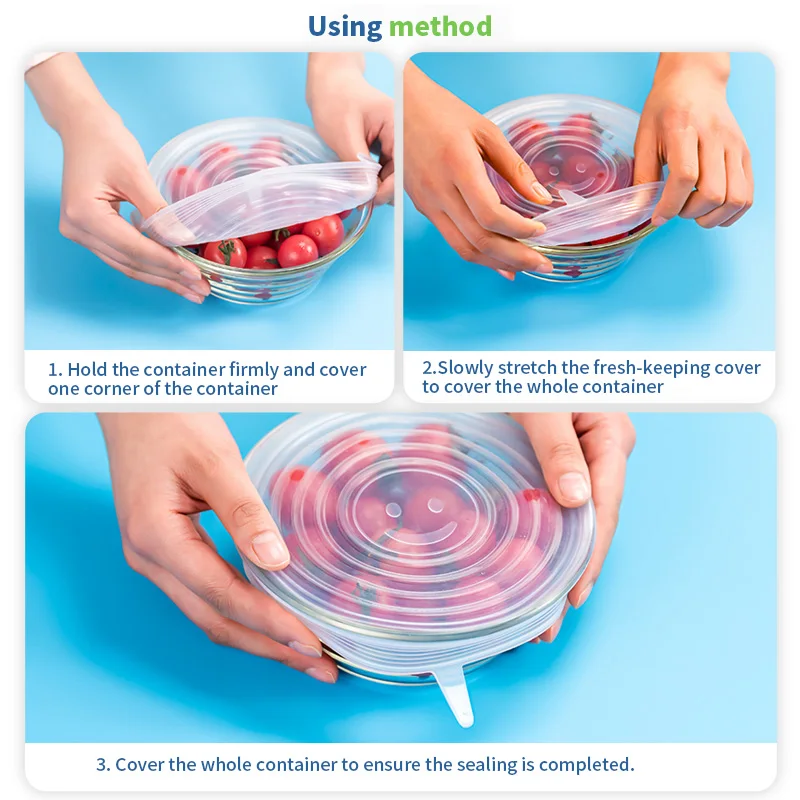 Using method

1. Hold the container firmly and cover one corner of the container

2.Slowly stretch the fresh-keeping cover to cover the whole container

3. Cover the whole container to ensure the sealing is completed.