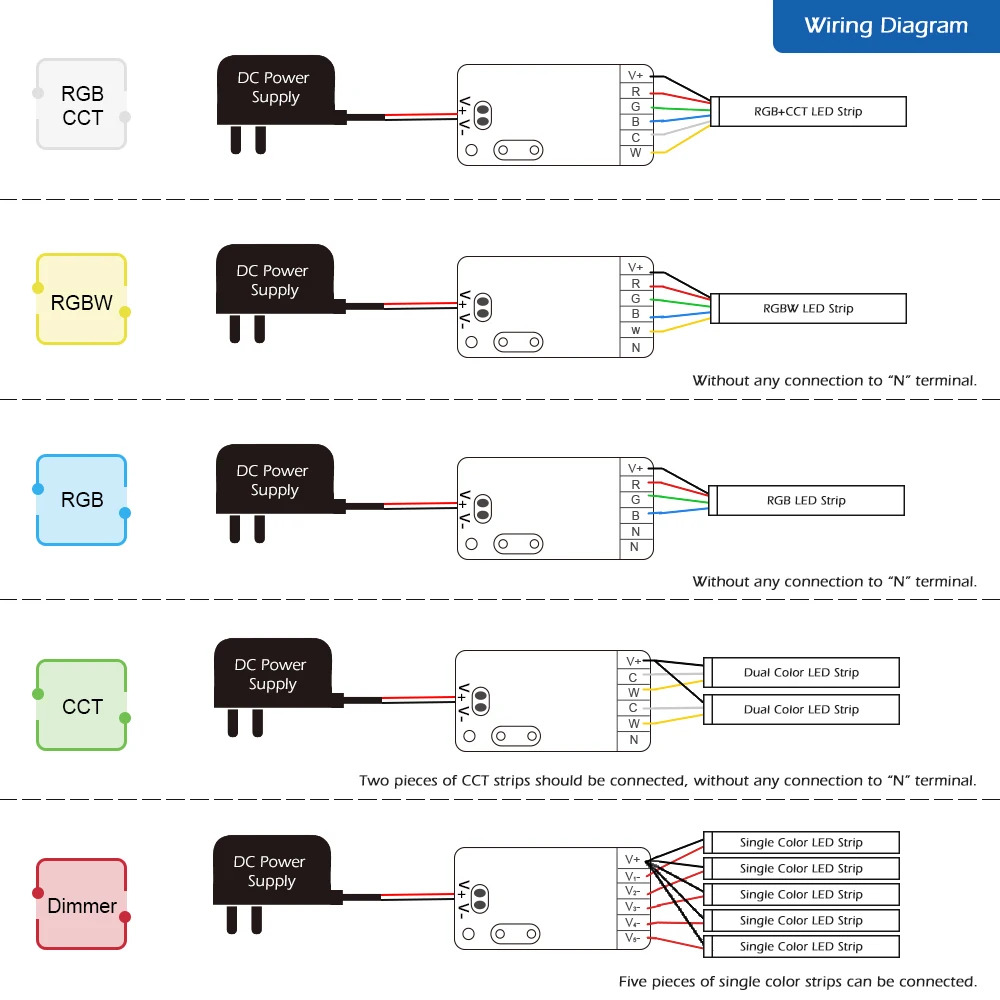 Wiring Diagram

RGB CCT

DC Power Supply

V+ V-

V+
R
G
B
C
W

RGB+CCT LED Strip

RGBW

DC Power Supply

V+ V-

V+
R
G
B
w
N

RGBW LED Strip

Without any connection to "N" terminal.

RGB

DC Power Supply

V+ V-

V+
R
G
B
N
N

RGB LED Strip

Without any connection to "N" terminal.

CCT

DC Power Supply

V+ V-

V+
C
W
C
W
N

Dual Color LED Strip

Dual Color LED Strip

Two pieces of CCT strips should be connected, without any connection to "N" terminal.

Dimmer

DC Power Supply

V+ V-

V+
$V_1$-
$V_2$-
$V_3$-
$V_4$-
$V_5$-

Single Color LED Strip

Single Color LED Strip

Single Color LED Strip

Single Color LED Strip

Single Color LED Strip

Five pieces of single color strips can be connected.