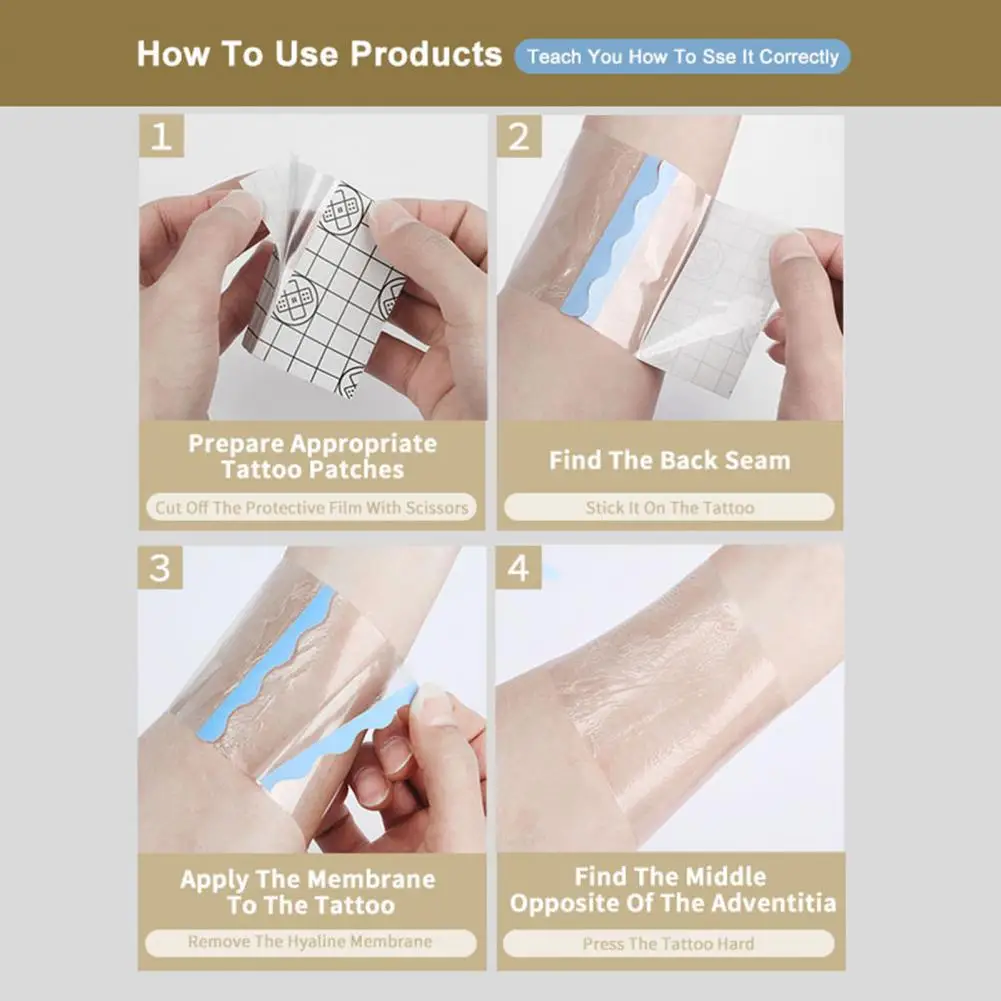 How To Use Products

Teach You How To Sse It Correctly

1

Prepare Appropriate Tattoo Patches

Cut Off The Protective Film With Scissors

2

Find The Back Seam

Stick It On The Tattoo

3

Apply The Membrane To The Tattoo

Remove The Hyaline Membrane

4

Find The Middle Opposite Of The Adventitia

Press The Tattoo Hard