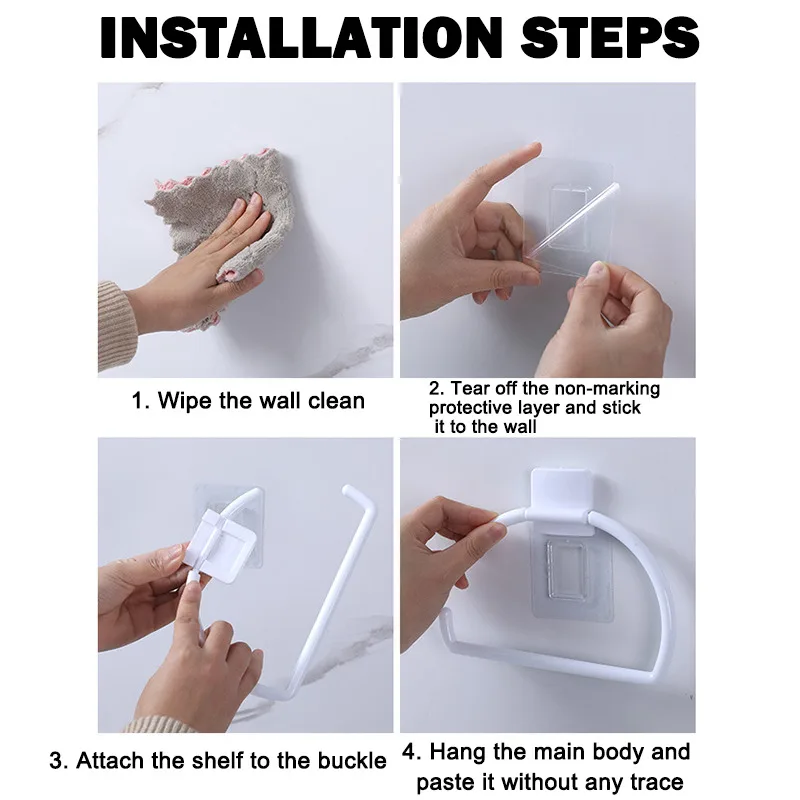 INSTALLATION STEPS

1. Wipe the wall clean

2. Tear off the non-marking protective layer and stick it to the wall

3. Attach the shelf to the buckle

4. Hang the main body and paste it without any trace