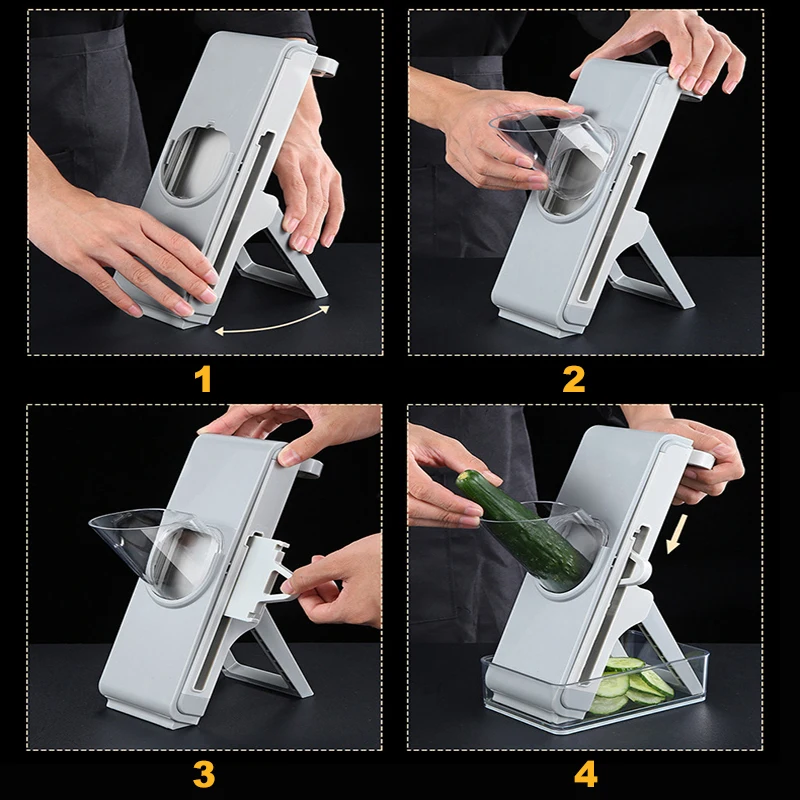 1

2

3

4