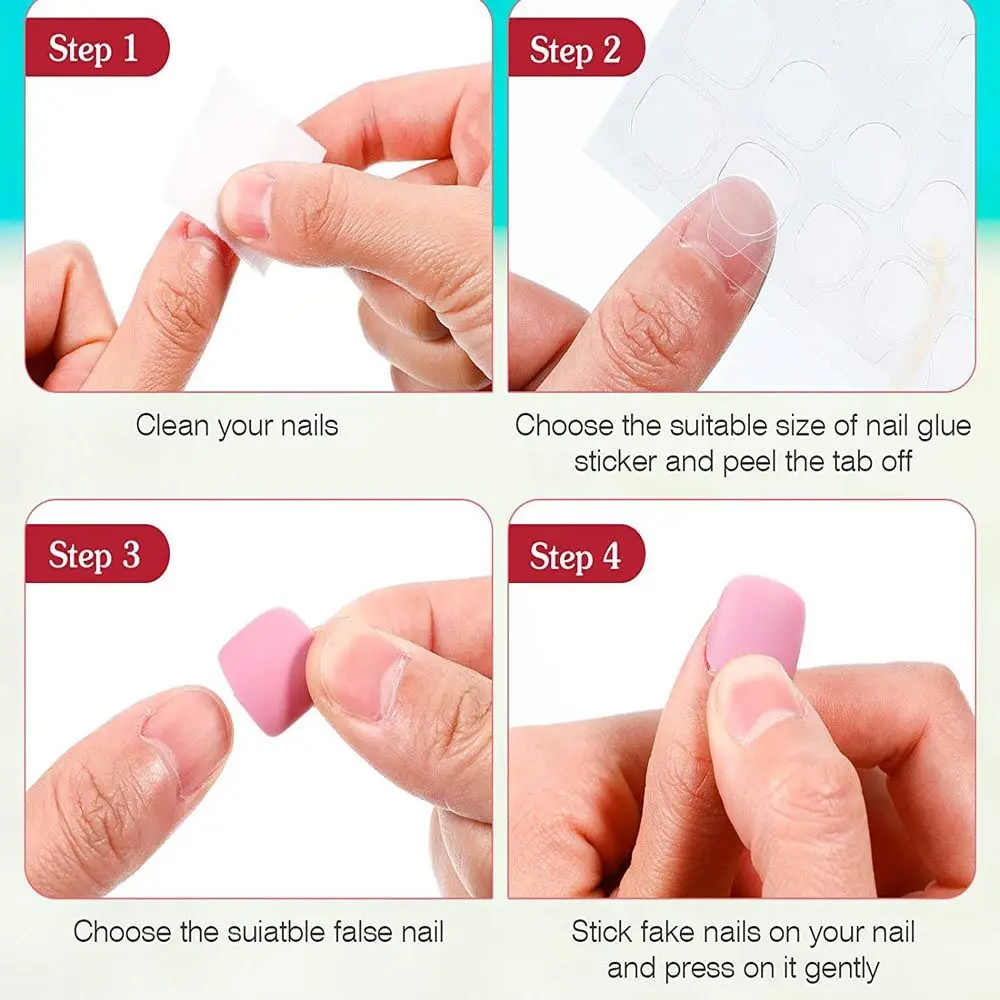 Step 1

Clean your nails

Step 2

Choose the suitable size of nail glue sticker and peel the tab off

Step 3

Choose the suiatble false nail

Step 4

Stick fake nails on your nail and press on it gently