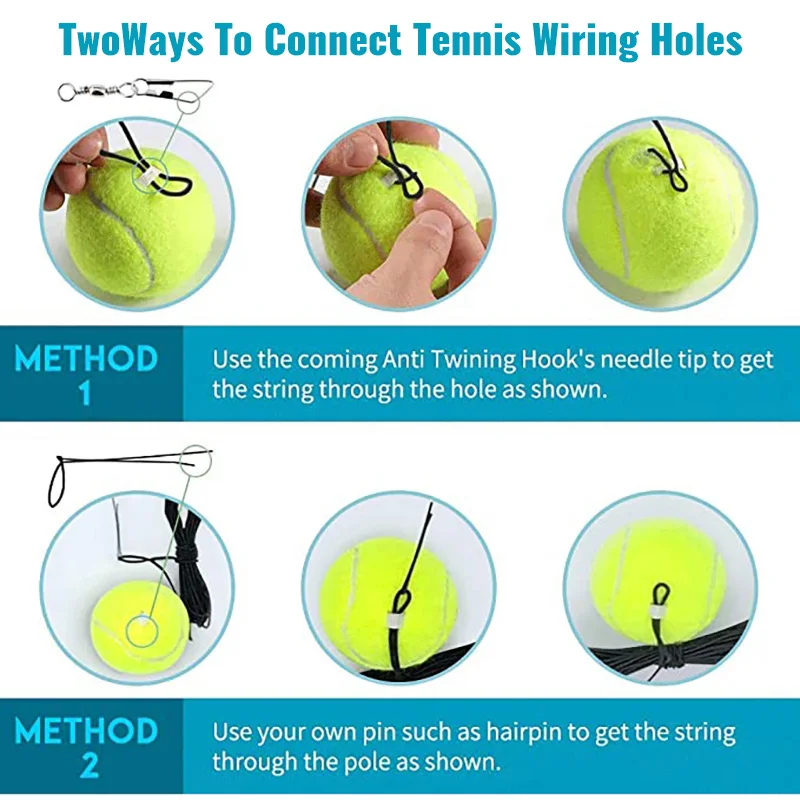 TwoWays To Connect Tennis Wiring Holes

METHOD 1

Use the coming Anti Twining Hook's needle tip to get the string through the hole as shown.

METHOD 2

Use your own pin such as hairpin to get the string through the pole as shown.