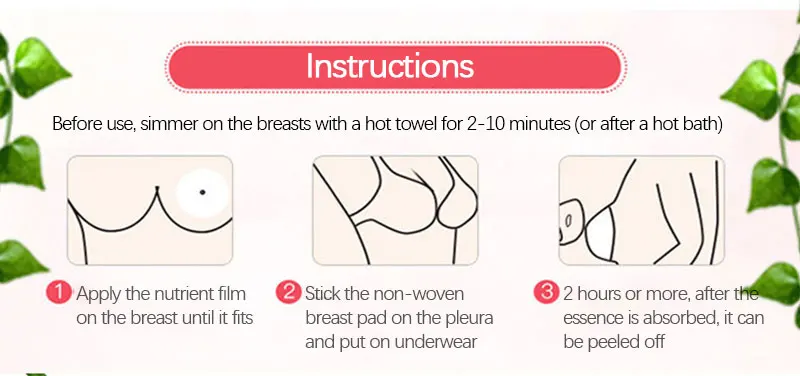 Instructions

Before use, simmer on the breasts with a hot towel for 2-10 minutes (or after a hot bath)

1 Apply the nutrient film on the breast until it fits

2 Stick the non-woven breast pad on the pleura and put on underwear

3 2 hours or more, after the essence is absorbed, it can be peeled off