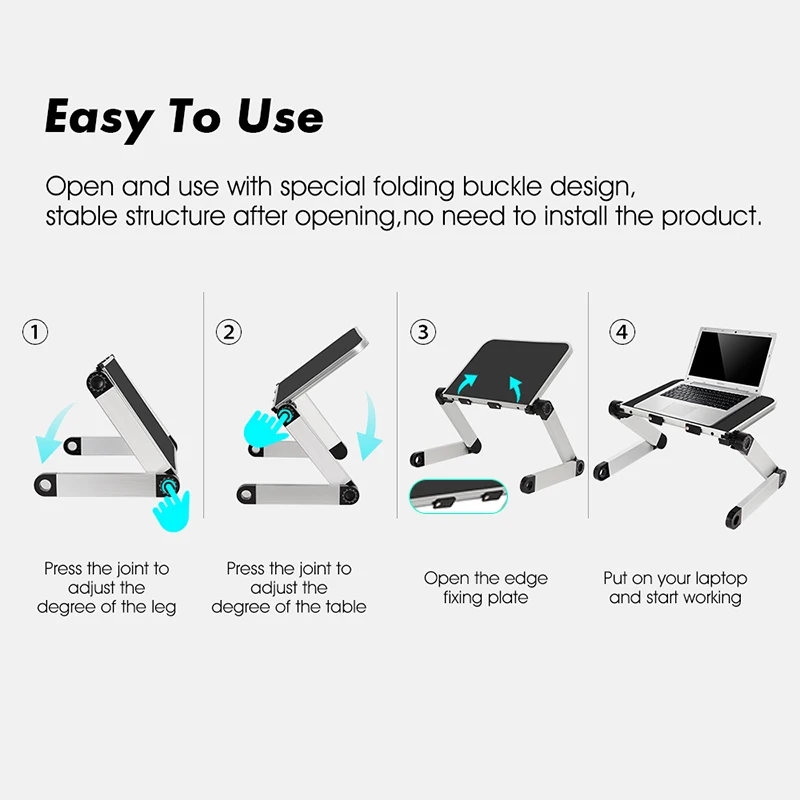 Easy To Use

Open and use with special folding buckle design, stable structure after opening,no need to install the product.

①

Press the joint to adjust the degree of the leg

②

Press the joint to adjust the degree of the table

③

Open the edge fixing plate

④

Put on your laptop and start working