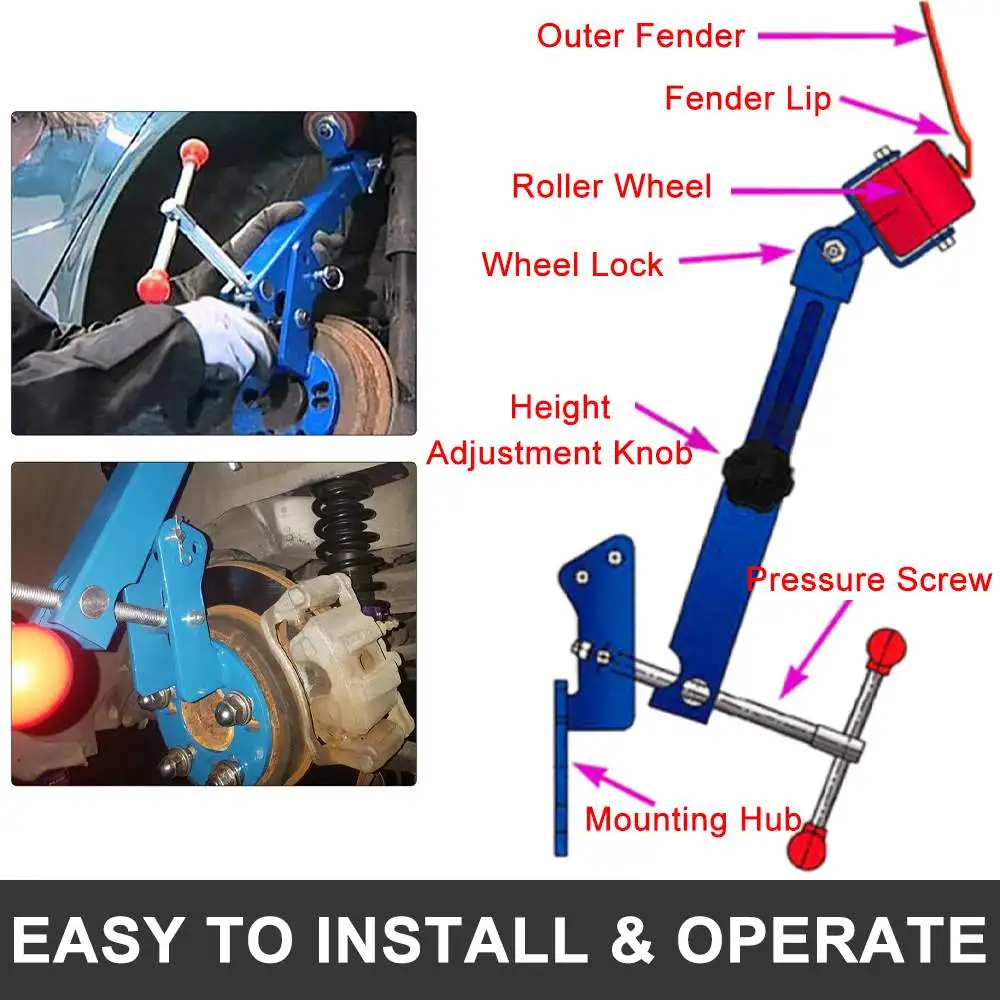 Outer Fender

Fender Lip

Roller Wheel

Wheel Lock

Height
Adjustment Knob

Pressure Screw

Mounting Hub

EASY TO INSTALL & OPERATE