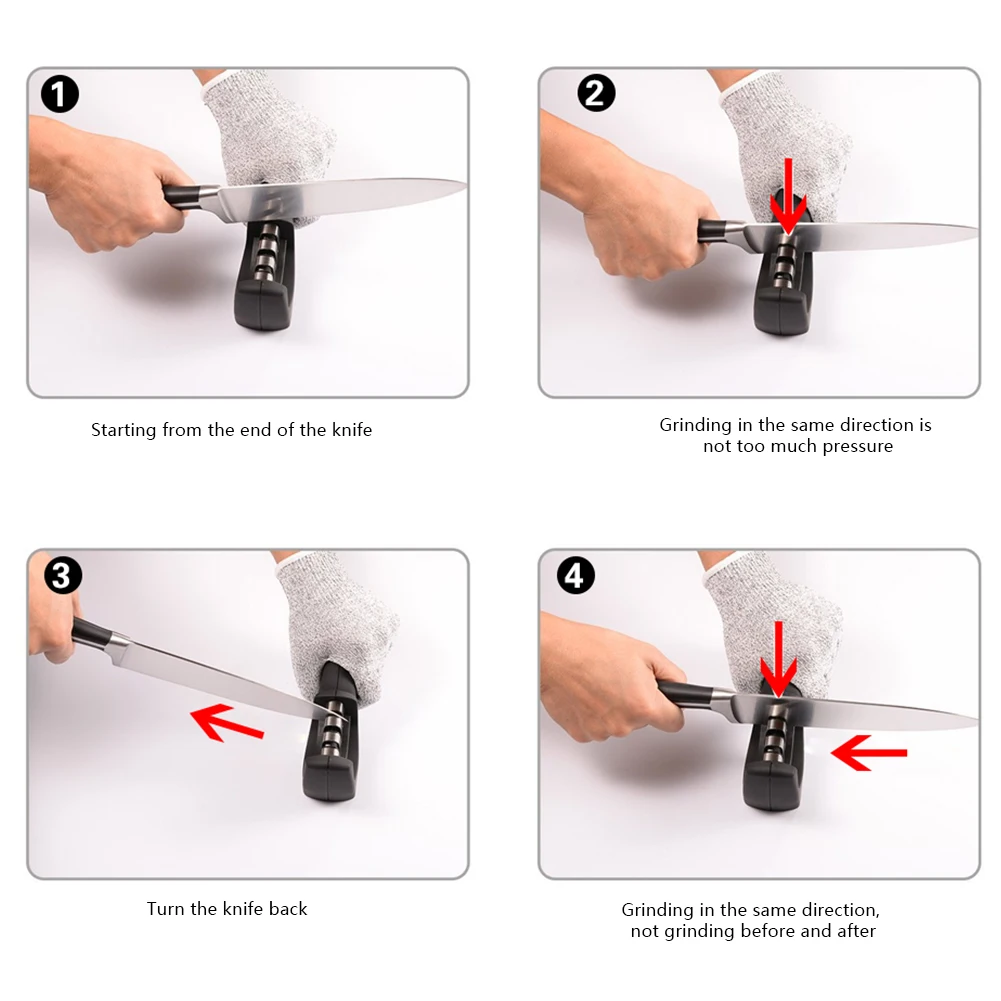 1

Starting from the end of the knife

2

Grinding in the same direction is not too much pressure

3

Turn the knife back

4

Grinding in the same direction, not grinding before and after