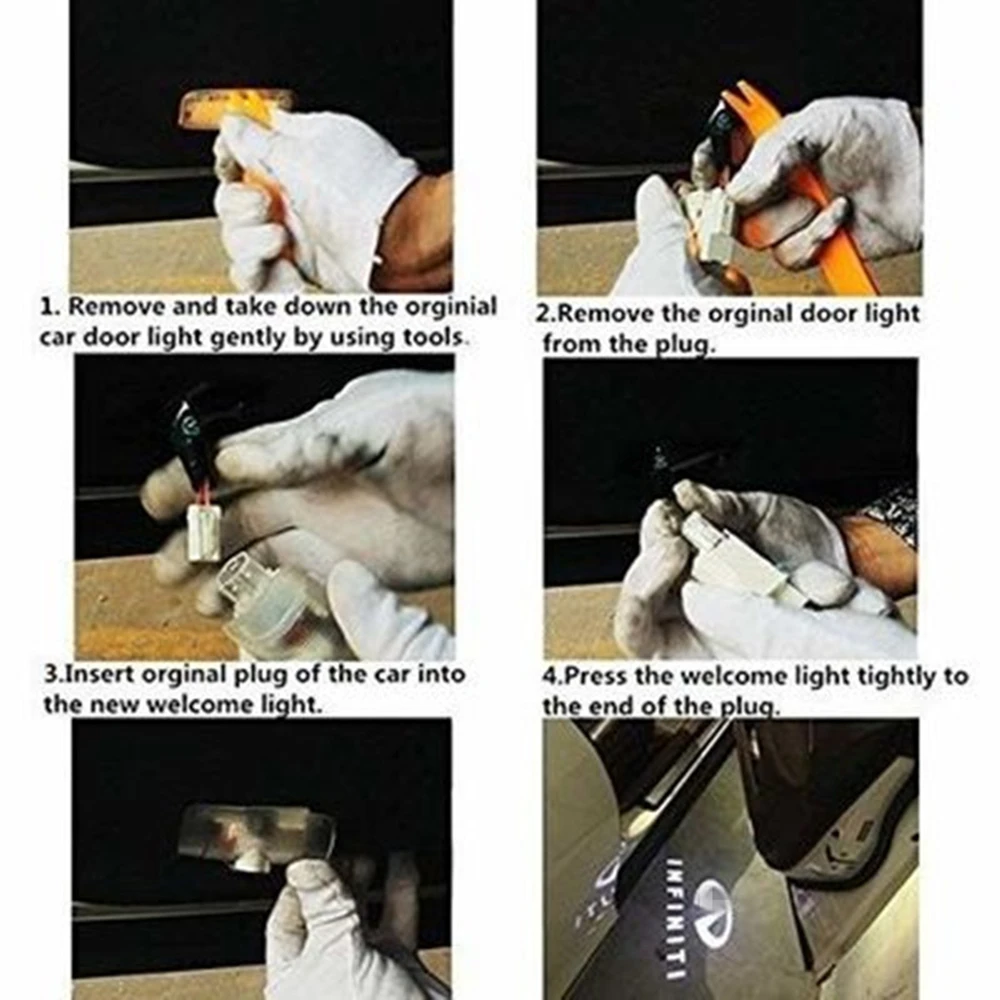 1. Remove and take down the orginial car door light gently by using tools.

2.Remove the orginal door light from the plug.

3.Insert orginal plug of the car into the new welcome light.

4.Press the welcome light tightly to the end of the plug.

INFINITI